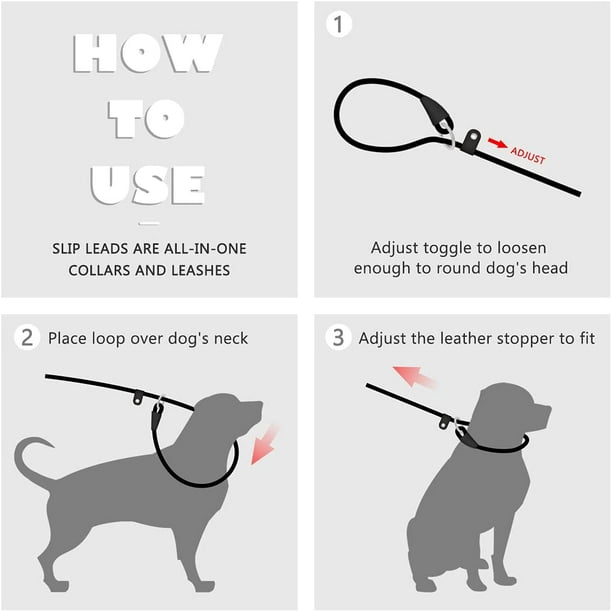 HOW TO USE

SLIP LEADS ARE ALL-IN-ONE COLLARS AND LEASHES

1

ADJUST

Adjust toggle to loosen enough to round dog's head

2 Place loop over dog's neck

3 Adjust the leather stopper to fit