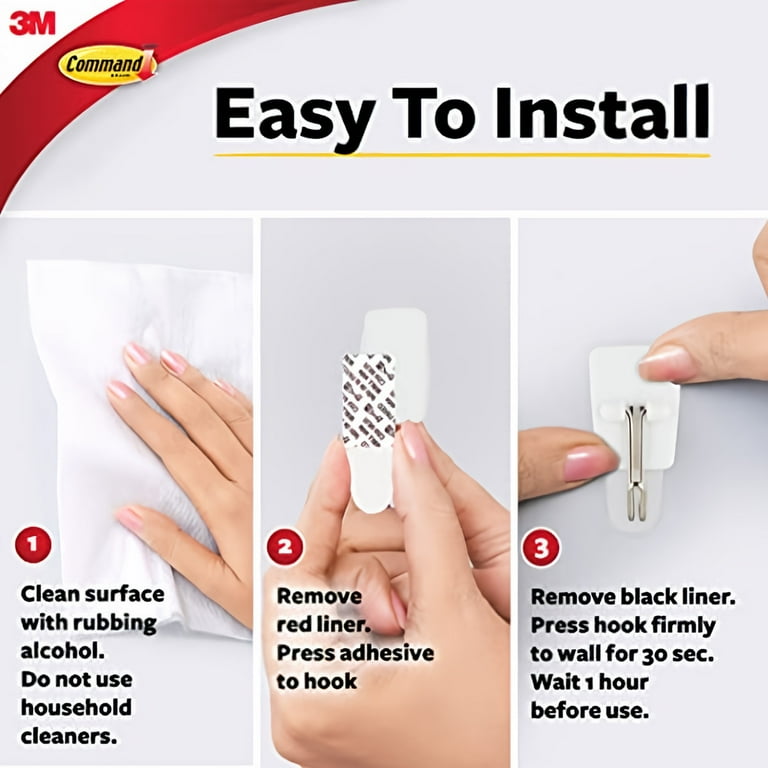 3M

Command

Easy To Install

1

Clean surface with rubbing alcohol.
Do not use household cleaners.

2

Remove red liner.
Press adhesive to hook

3

Remove black liner.
Press hook firmly to wall for 30 sec.
Wait 1 hour before use.