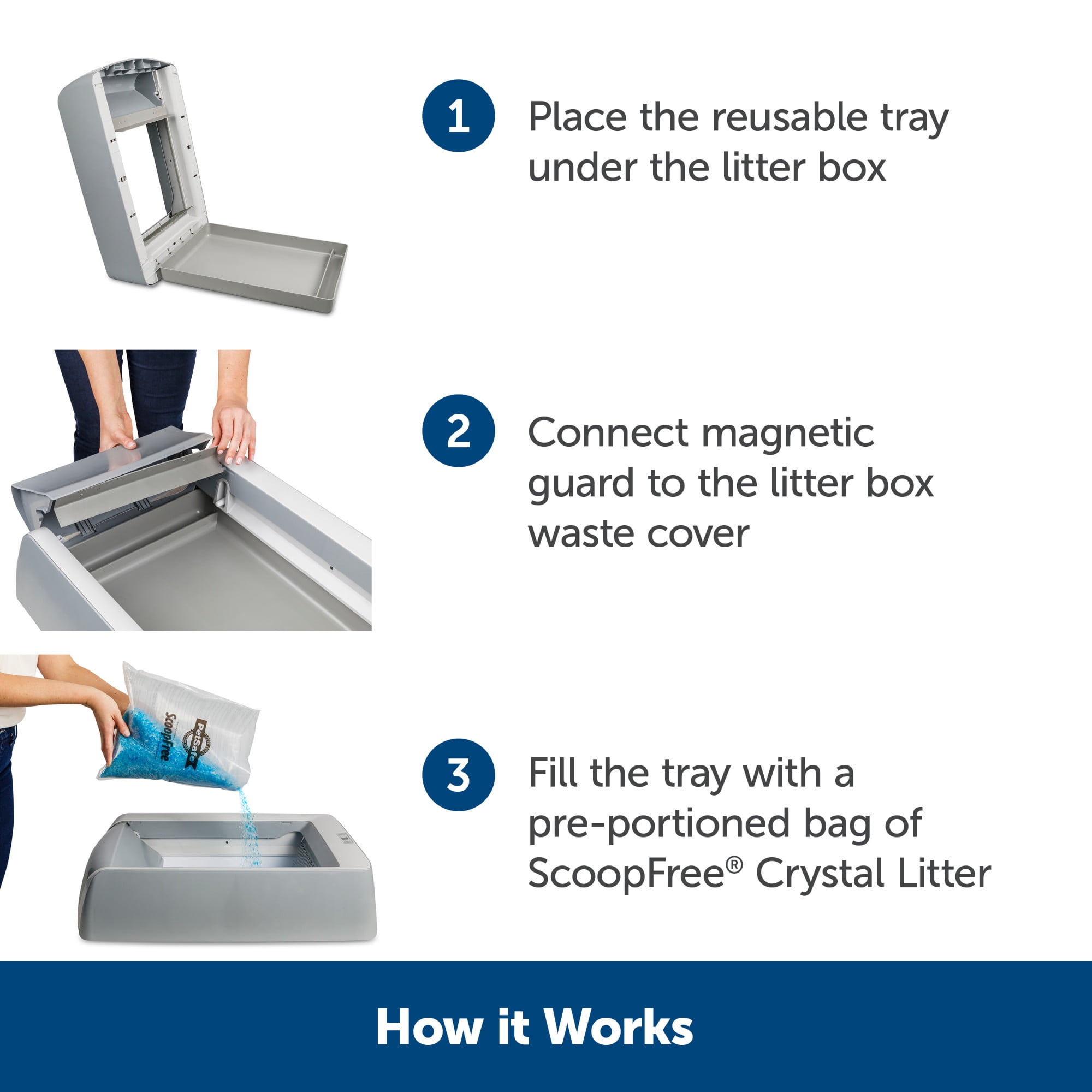 1 Place the reusable tray under the litter box

2 Connect magnetic guard to the litter box waste cover

PetSafe
ScoopFree

3 Fill the tray with a pre-portioned bag of ScoopFree® Crystal Litter

How it Works