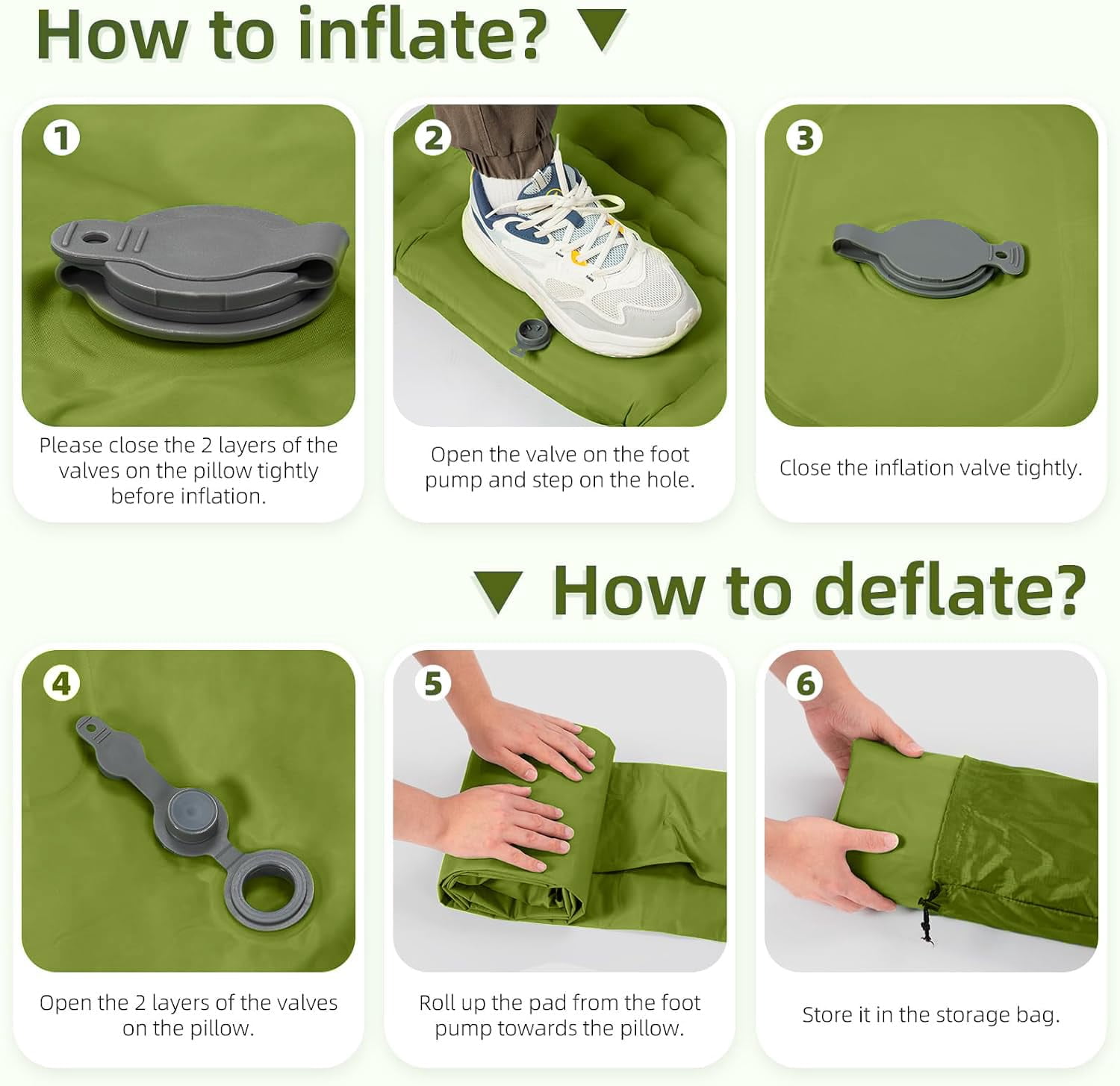 How to inflate?

1
Please close the 2 layers of the valves on the pillow tightly before inflation.

2
Open the valve on the foot pump and step on the hole.

3
Close the inflation valve tightly.

How to deflate?

4
Open the 2 layers of the valves on the pillow.

5
Roll up the pad from the foot pump towards the pillow.

6
Store it in the storage bag.