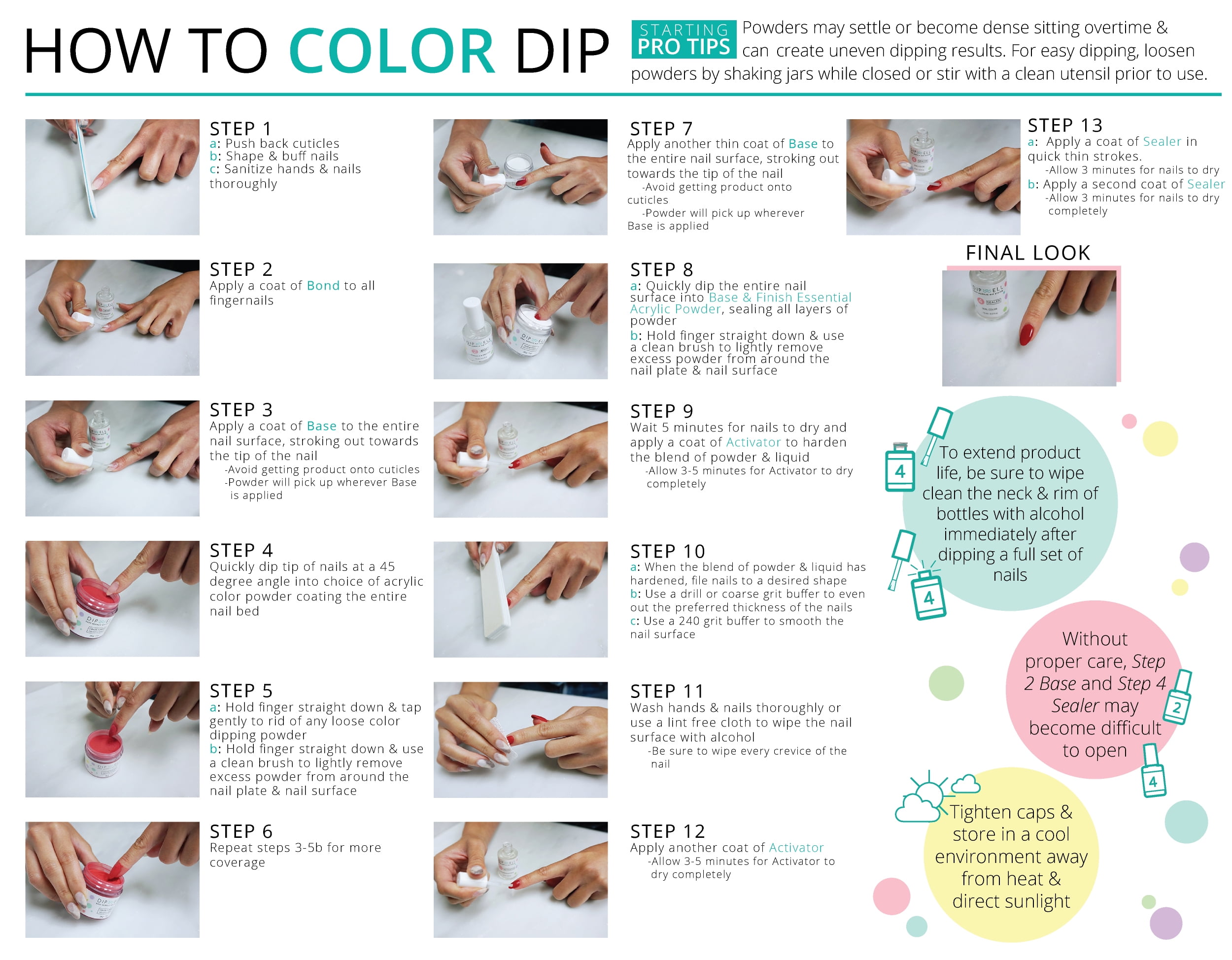 HOW TO COLOR DIP

STARTING PRO TIPS Powders may settle or become dense sitting overtime & can create uneven dipping results. For easy dipping, loosen powders by shaking jars while closed or stir with a clean utensil prior to use.

STEP 1
a: Push back cuticles
b: Shape & buff nails
c: Sanitize hands & nails thoroughly

STEP 2
Apply a coat of Bond to all fingernails

STEP 3
Apply a coat of Base to the entire nail surface, stroking out towards the tip of the nail
-Avoid getting product onto cuticles
-Powder will pick up wherever Base is applied

STEP 4
Quickly dip tip of nails at a 45 degree angle into choice of acrylic color powder coating the entire nail bed

STEP 5
a: Hold finger straight down & tap gently to rid of any loose color dipping powder
b: Hold finger straight down & use a clean brush to lightly remove excess powder from around the nail plate & nail surface

STEP 6
Repeat steps 3-5b for more coverage

STEP 7
Apply another thin coat of Base to the entire nail surface, stroking out towards the tip of the nail
-Avoid getting product onto cuticles
-Powder will pick up wherever Base is applied

STEP 8
a: Quickly dip the entire nail surface into Base & Finish Essential Acrylic Powder, sealing all layers of powder
b: Hold finger straight down & use a clean brush to lightly remove excess powder from around the nail plate & nail surface

STEP 9
Wait 5 minutes for nails to dry and apply a coat of Activator to harden the blend of powder & liquid
-Allow 3-5 minutes for Activator to dry completely

STEP 10
a: When the blend of powder & liquid has hardened, file nails to a desired shape
b: Use a drill or coarse grit buffer to even out the preferred thickness of the nails
c: Use a 240 grit buffer to smooth the nail surface

STEP 11
Wash hands & nails thoroughly or use a lint free cloth to wipe the nail surface with alcohol
-Be sure to wipe every crevice of the nail

STEP 12
Apply another coat of Activator
-Allow 3-5 minutes for Activator to dry completely

STEP 13
a: Apply a coat of Sealer in quick thin strokes.
-Allow 3 minutes for nails to dry
b: Apply a second coat of Sealer
-Allow 3 minutes for nails to dry completely

FINAL LOOK

4

To extend product life, be sure to wipe clean the neck & rim of bottles with alcohol immediately after dipping a full set of nails

4

Without proper care, Step 2 Base and Step 4 Sealer may become difficult to open

2

4

Tighten caps & store in a cool environment away from heat & direct sunlight