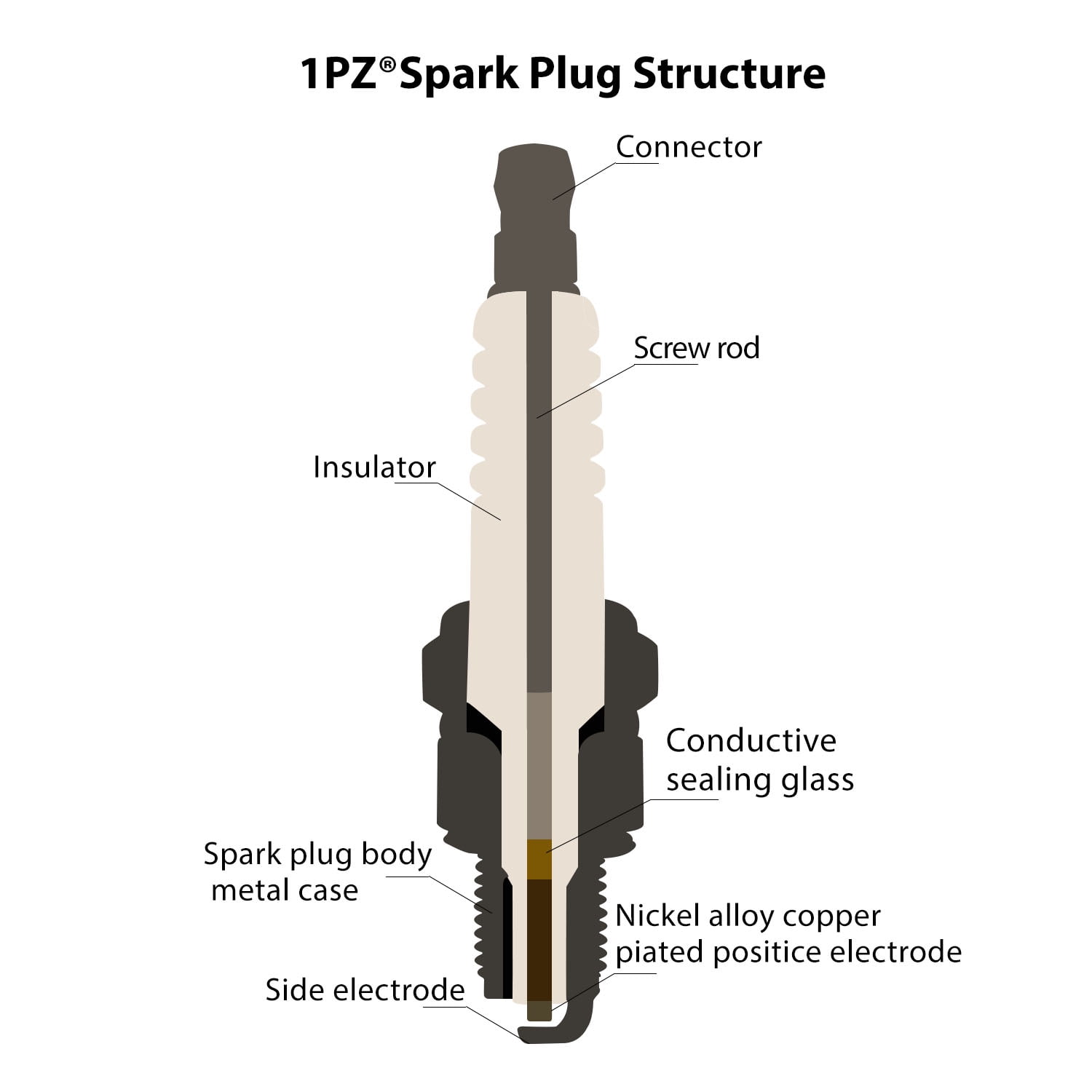 1PZ®Spark Plug Structure

Connector

Screw rod

Insulator

Conductive sealing glass

Spark plug body metal case

Nickel alloy copper piated positice electrode

Side electrode