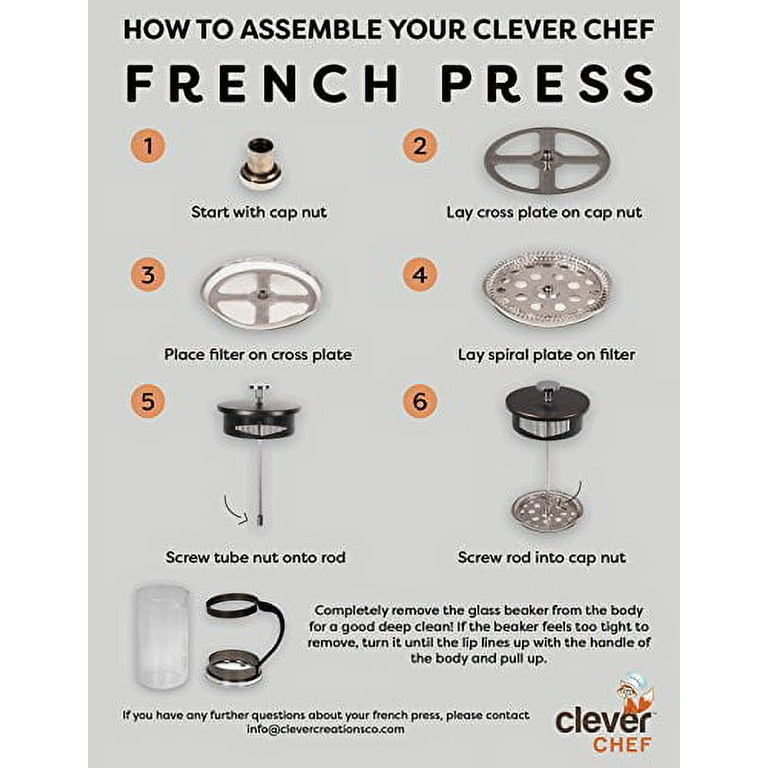 HOW TO ASSEMBLE YOUR CLEVER CHEF

FRENCH PRESS

1
Start with cap nut

2
Lay cross plate on cap nut

3
Place filter on cross plate

4
Lay spiral plate on filter

5
Screw tube nut onto rod

6
Screw rod into cap nut

Completely remove the glass beaker from the body for a good deep clean! If the beaker feels too tight to remove, turn it until the lip lines up with the handle of the body and pull up.

If you have any further questions about your french press, please contact info@clevercreationsco.com

clever CHEF