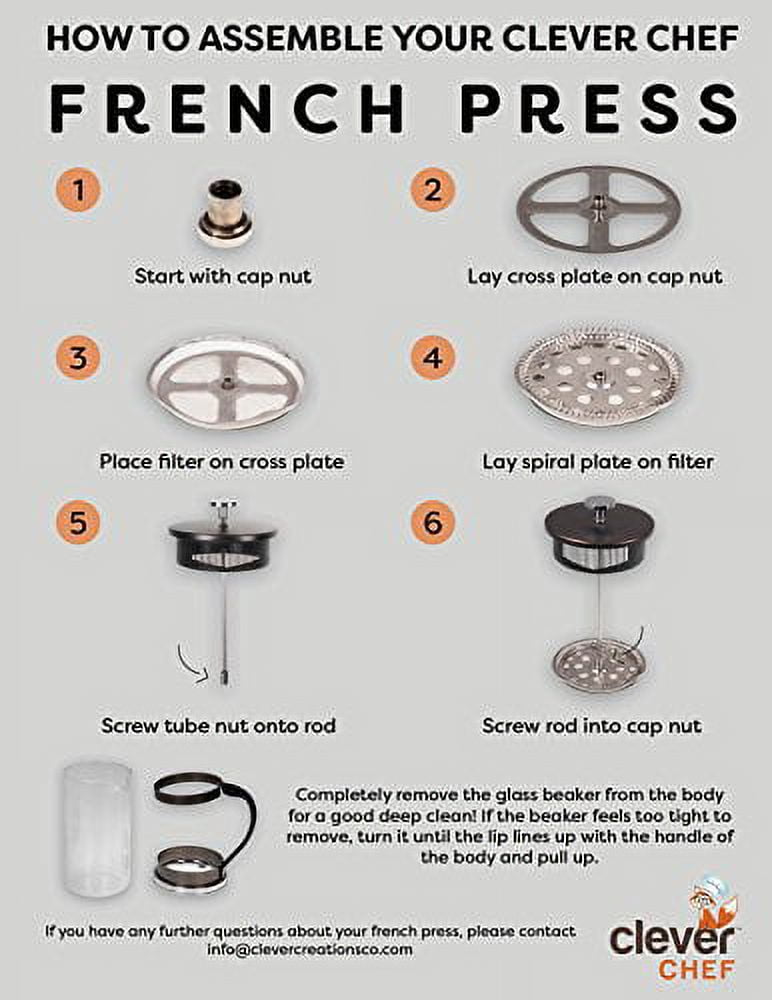 HOW TO ASSEMBLE YOUR CLEVER CHEF

FRENCH PRESS

1

Start with cap nut

2

Lay cross plate on cap nut

3

Place filter on cross plate

4

Lay spiral plate on filter

5

Screw tube nut onto rod

6

Screw rod into cap nut

Completely remove the glass beaker from the body for a good deep clean! If the beaker feels too tight to remove, turn it until the lip lines up with the handle of the body and pull up.

If you have any further questions about your french press, please contact info@clevercreationsco.com

clever CHEF