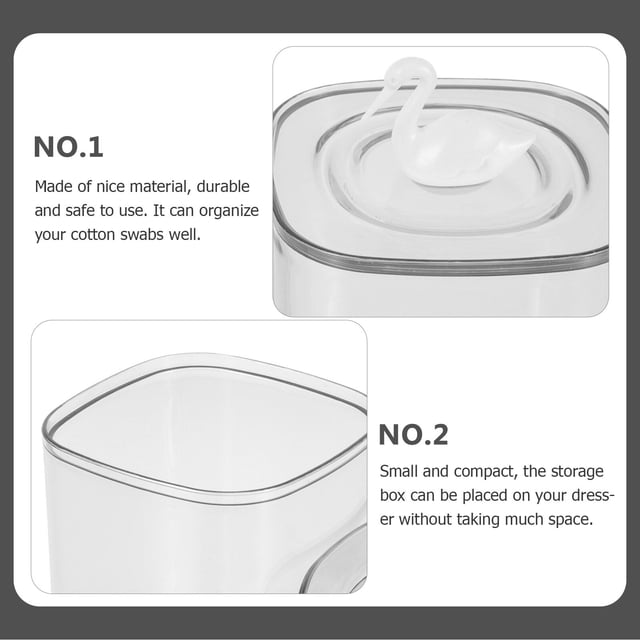 NO.1

Made of nice material, durable and safe to use. It can organize your cotton swabs well.

NO.2

Small and compact, the storage box can be placed on your dresser without taking much space.