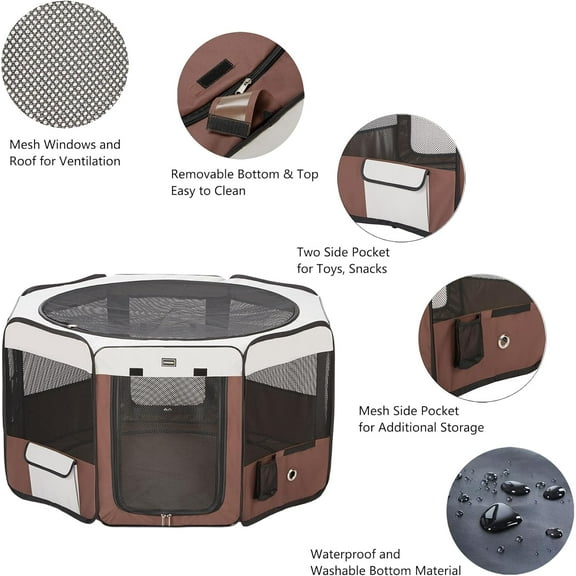 Mesh Windows and Roof for Ventilation

Removable Bottom & Top Easy to Clean

Two Side Pocket for Toys, Snacks

Mesh Side Pocket for Additional Storage

Waterproof and Washable Bottom Material