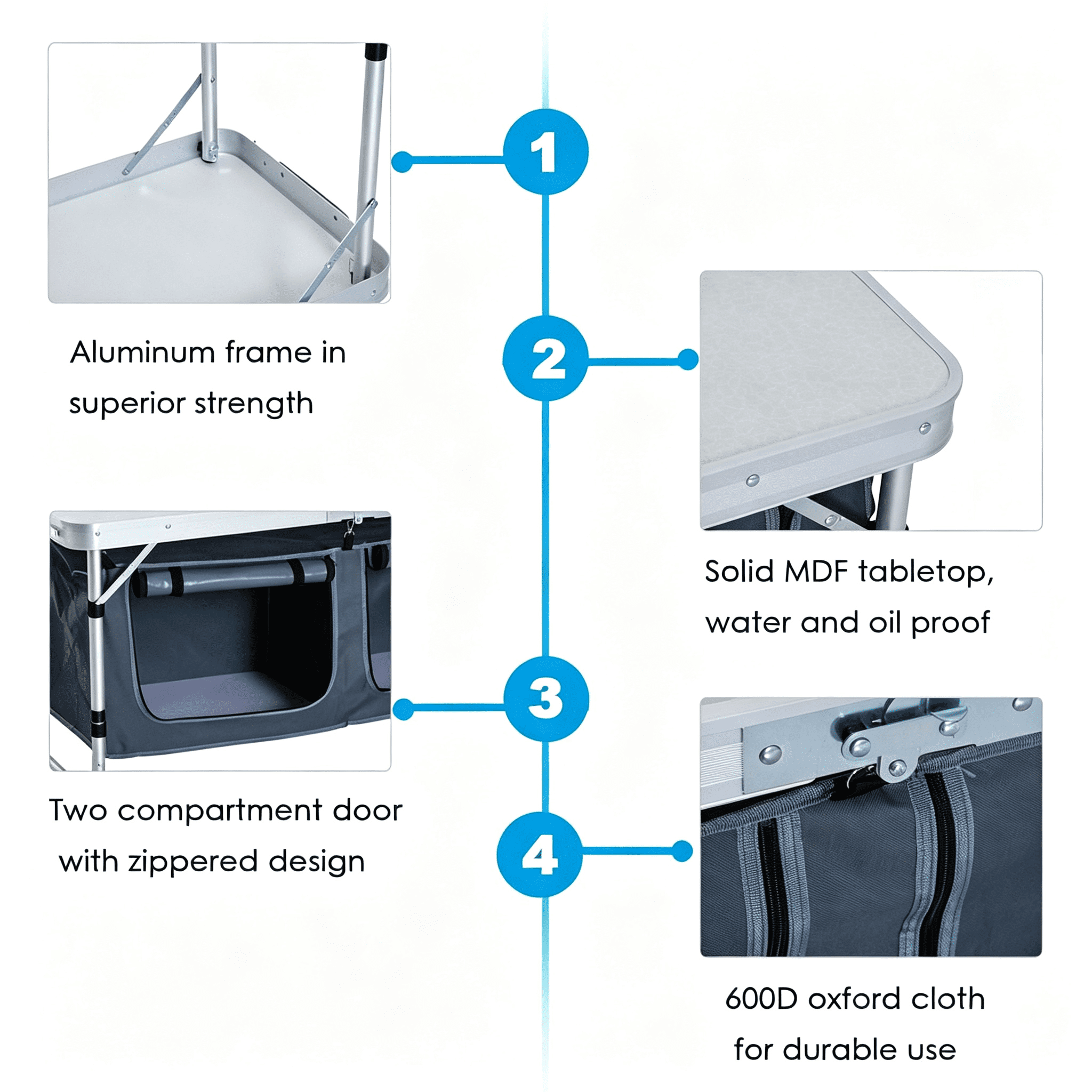 1

Aluminum frame in superior strength

2

Solid MDF tabletop, water and oil proof

3

Two compartment door with zippered design

4

600D oxford cloth for durable use