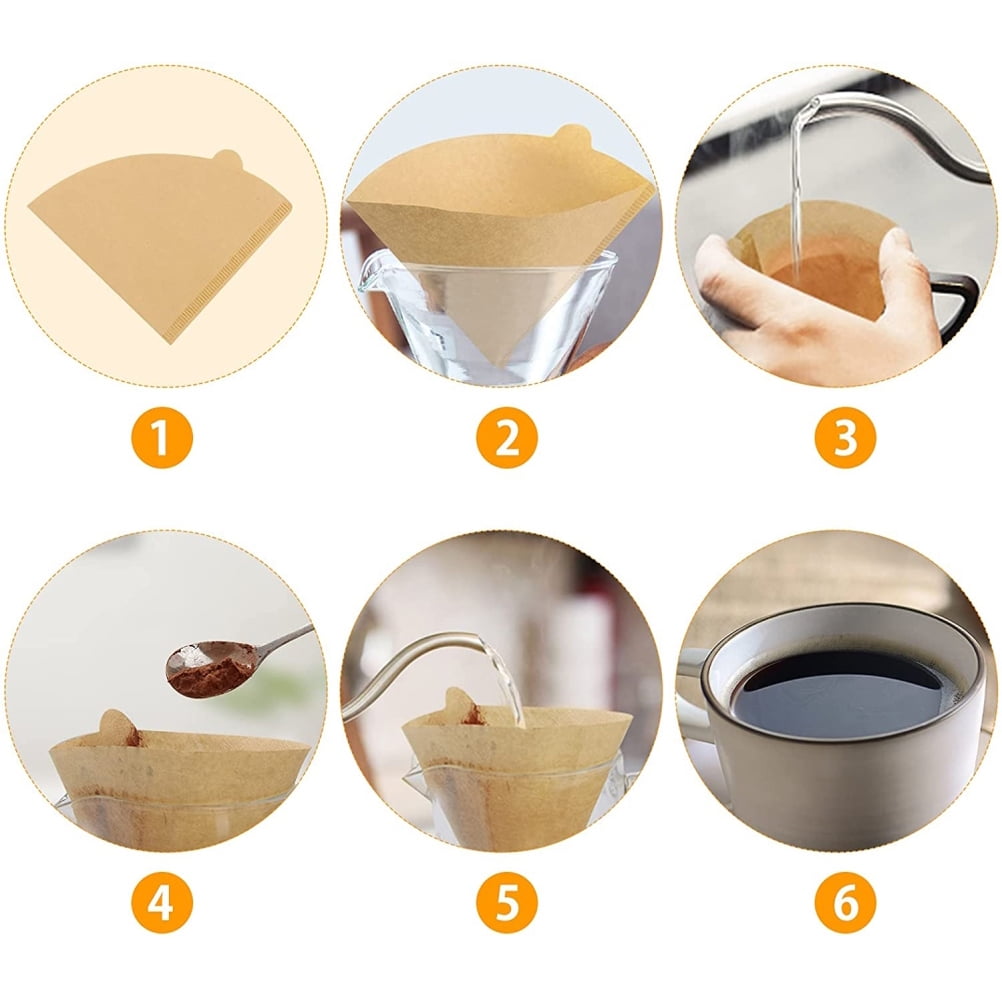 1

2

3

4

5

6