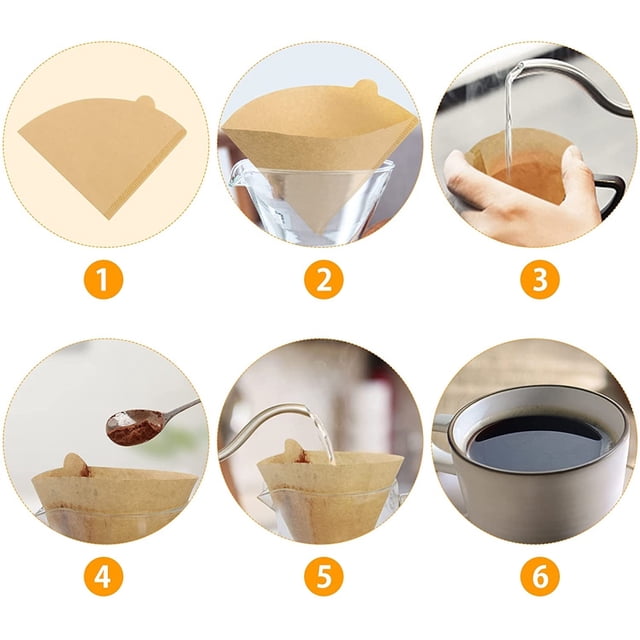 1

2

3

4

5

6