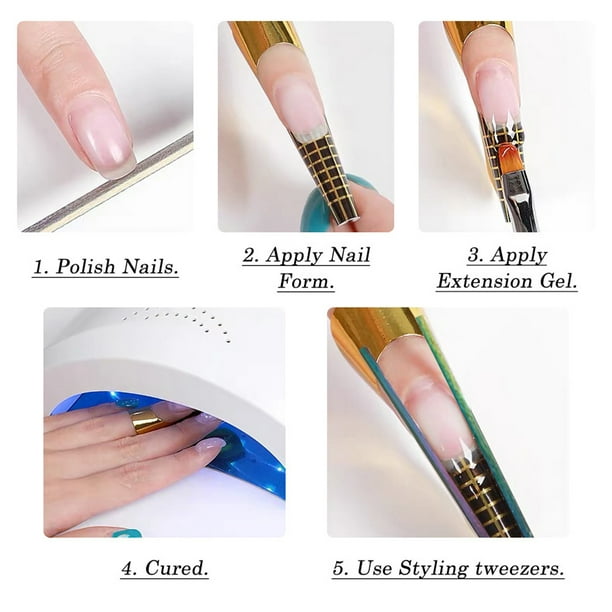 1. Polish Nails.

2. Apply Nail Form.

3. Apply Extension Gel.

4. Cured.

5. Use Styling tweezers.