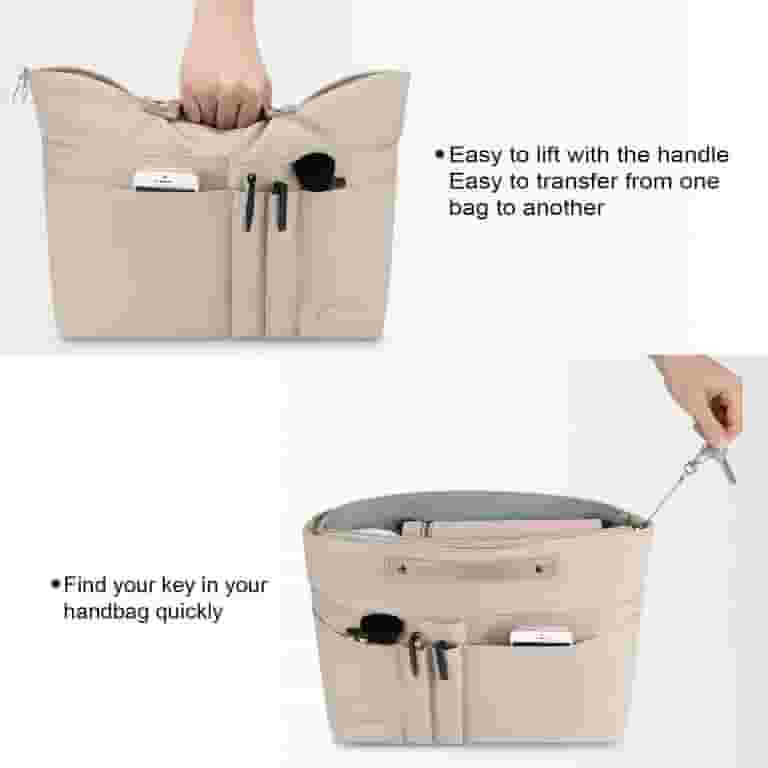 •Easy to lift with the handle
Easy to transfer from one bag to another

•Find your key in your handbag quickly