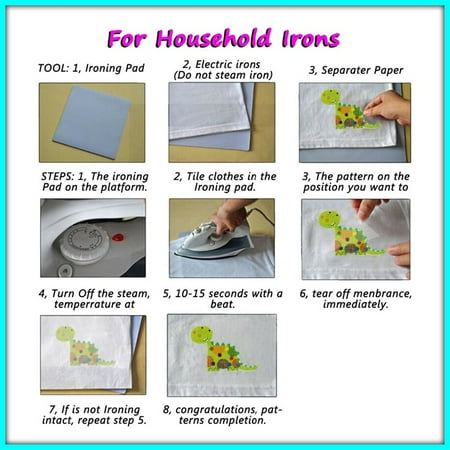 For Household Irons

TOOL: 1, Ironing Pad

2, Electric irons (Do not steam iron)

3, Separater Paper

STEPS: 1, The ironing Pad on the platform.

2, Tile clothes in the Ironing pad.

3, The pattern on the position you want to

4, Turn Off the steam, temperrature at

5, 10-15 seconds with a beat.

6, tear off menbrance, immediately.

7, If is not Ironing intact, repeat step 5.

8, congratulations, patterns completion.