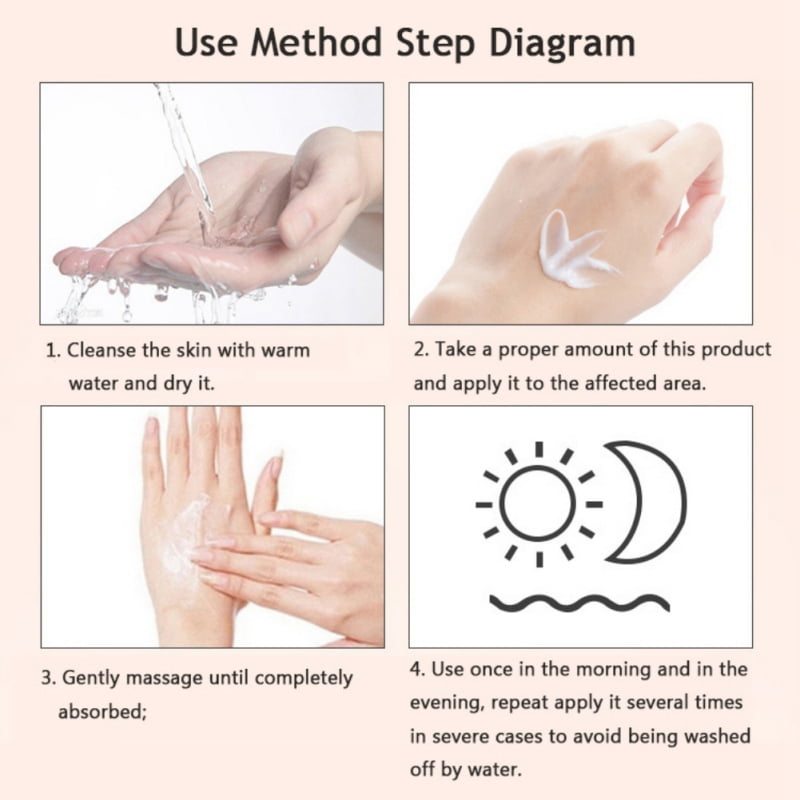 Use Method Step Diagram

1. Cleanse the skin with warm water and dry it.

2. Take a proper amount of this product and apply it to the affected area.

3. Gently massage until completely absorbed;

4. Use once in the morning and in the evening, repeat apply it several times in severe cases to avoid being washed off by water.