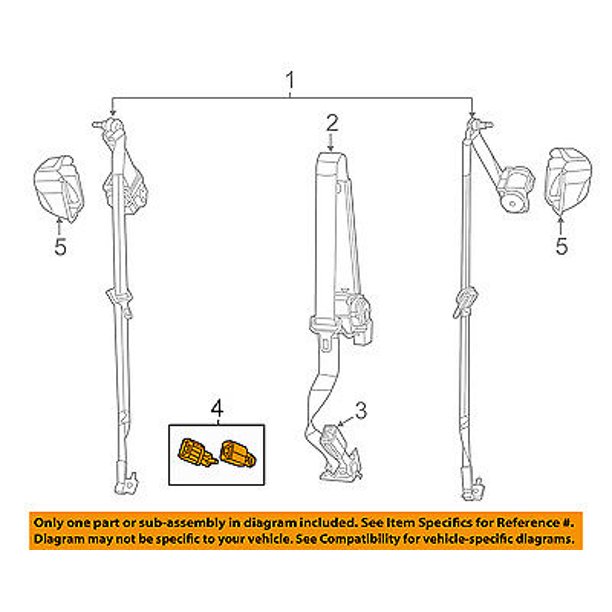 1

2

5

5

4

3

Only one part or sub-assembly in diagram included. See Item Specifics for Reference #. Diagram may not be specific to your vehicle. See Compatibility for vehicle-specific diagrams.