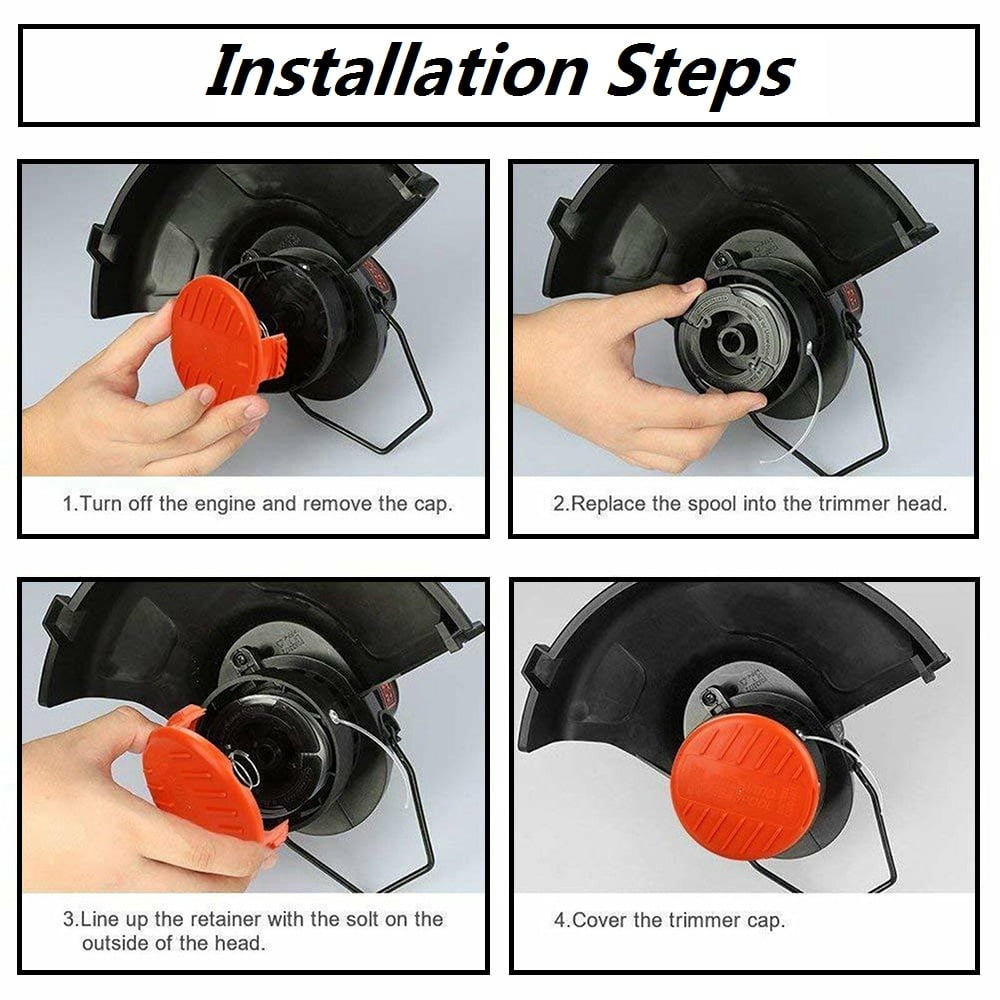 Installation Steps

1.Turn off the engine and remove the cap.

2.Replace the spool into the trimmer head.

3.Line up the retainer with the solt on the outside of the head.

4.Cover the trimmer cap.