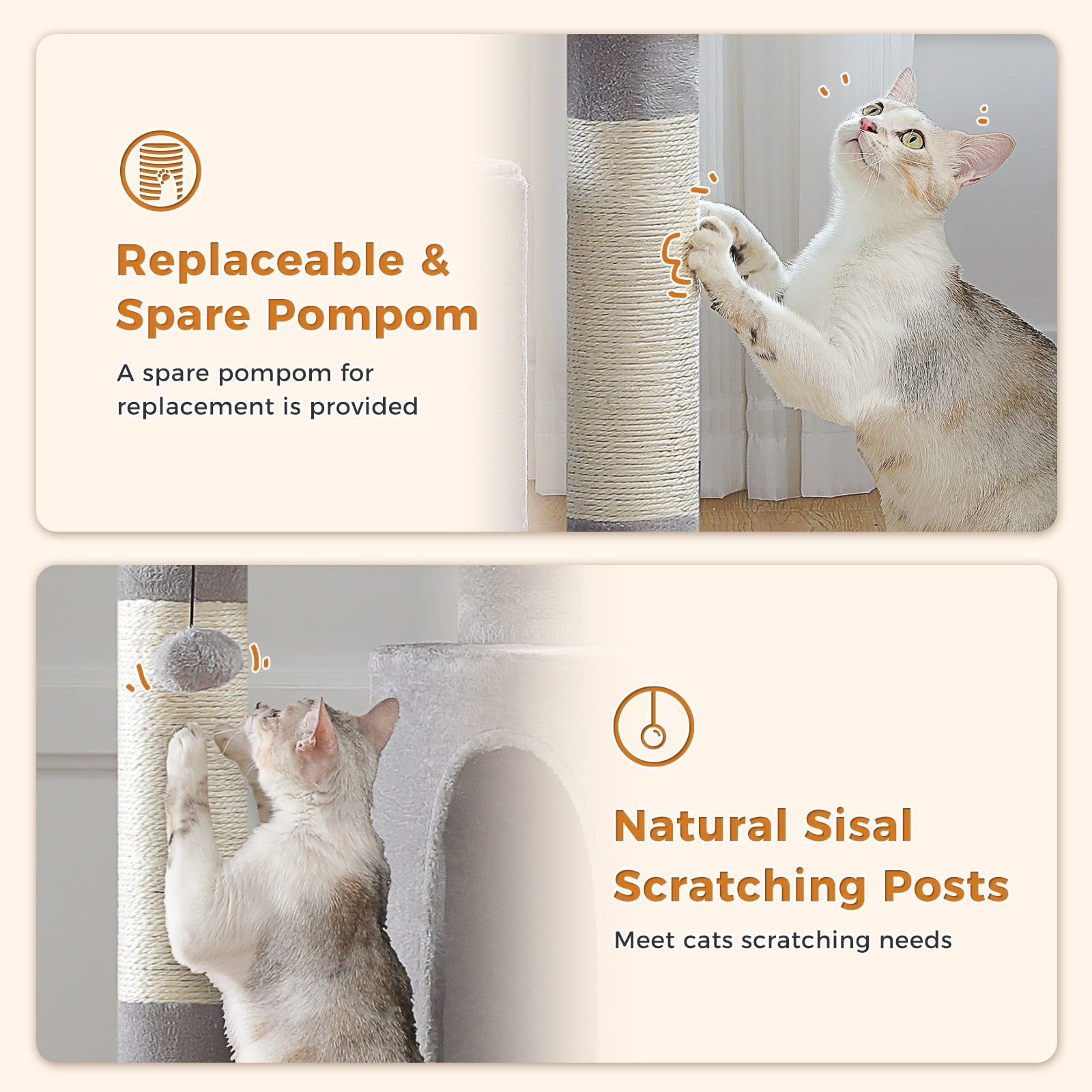 Replaceable & Spare Pompom

A spare pompom for replacement is provided

Natural Sisal Scratching Posts

Meet cats scratching needs