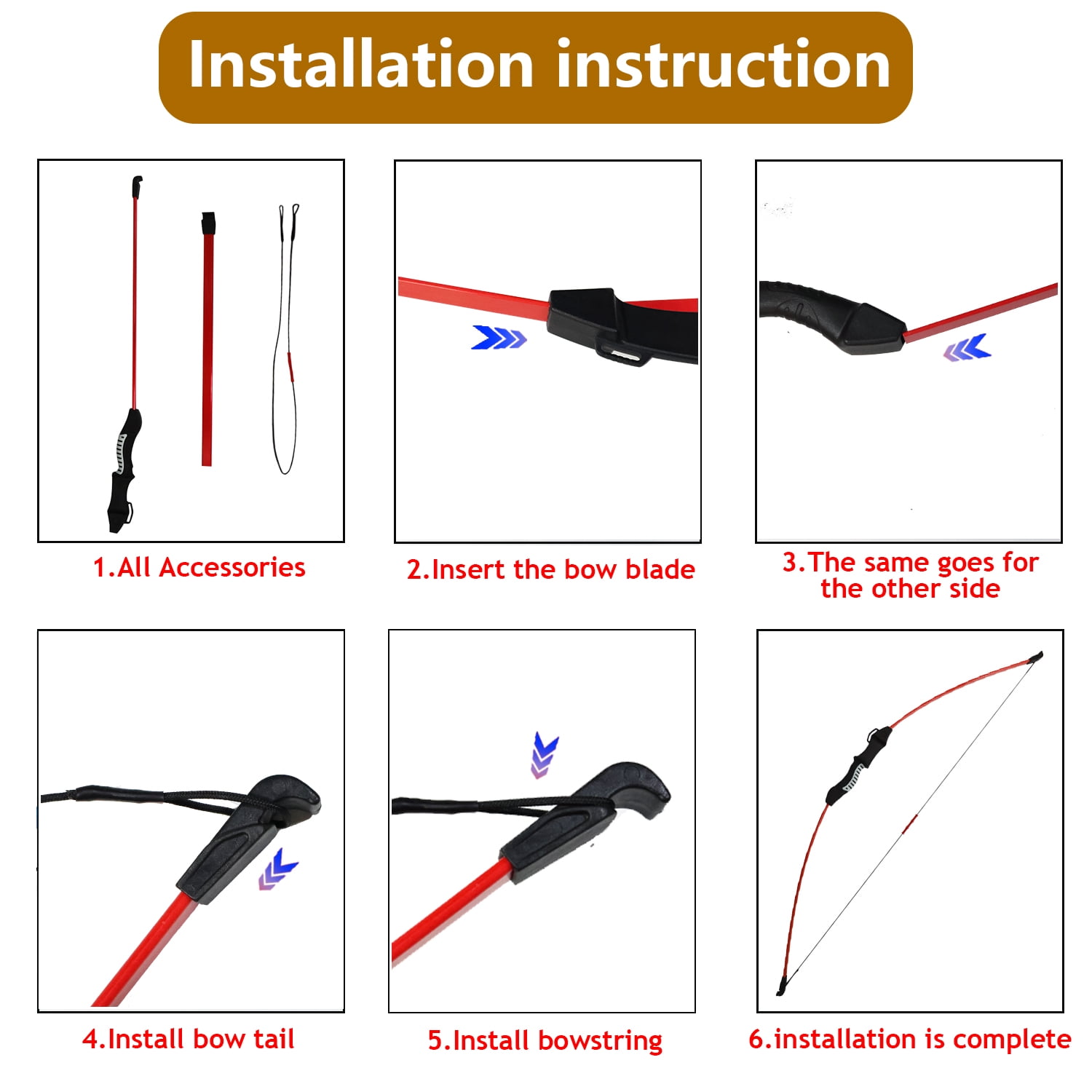 Installation instruction

1.All Accessories

2.Insert the bow blade

3.The same goes for the other side

4.Install bow tail

5.Install bowstring

6.installation is complete