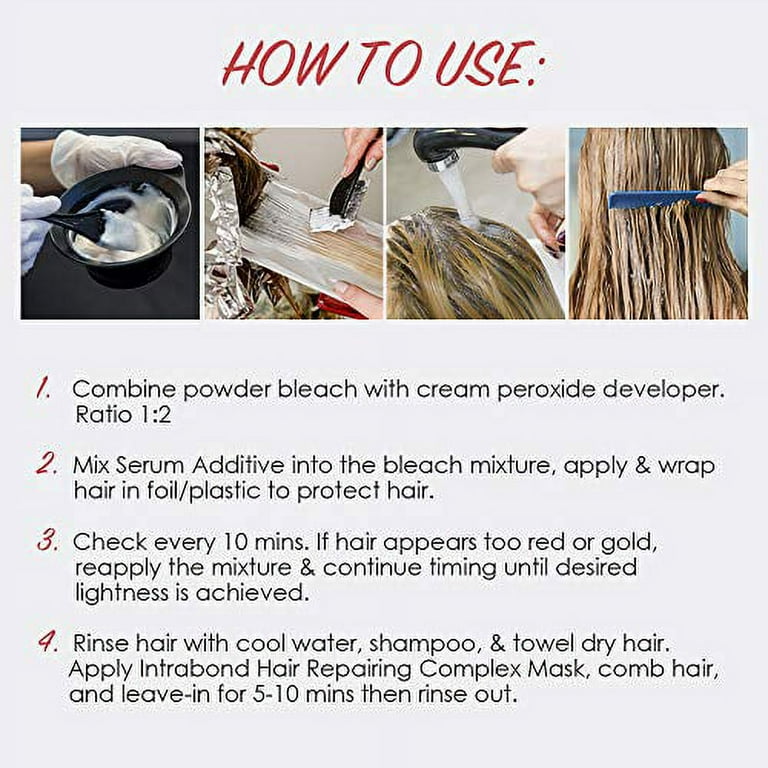 HOW TO USE:

1. Combine powder bleach with cream peroxide developer. Ratio 1:2

2. Mix Serum Additive into the bleach mixture, apply & wrap hair in foil/plastic to protect hair.

3. Check every 10 mins. If hair appears too red or gold, reapply the mixture & continue timing until desired lightness is achieved.

4. Rinse hair with cool water, shampoo, & towel dry hair. Apply Intrabond Hair Repairing Complex Mask, comb hair, and leave-in for 5-10 mins then rinse out.