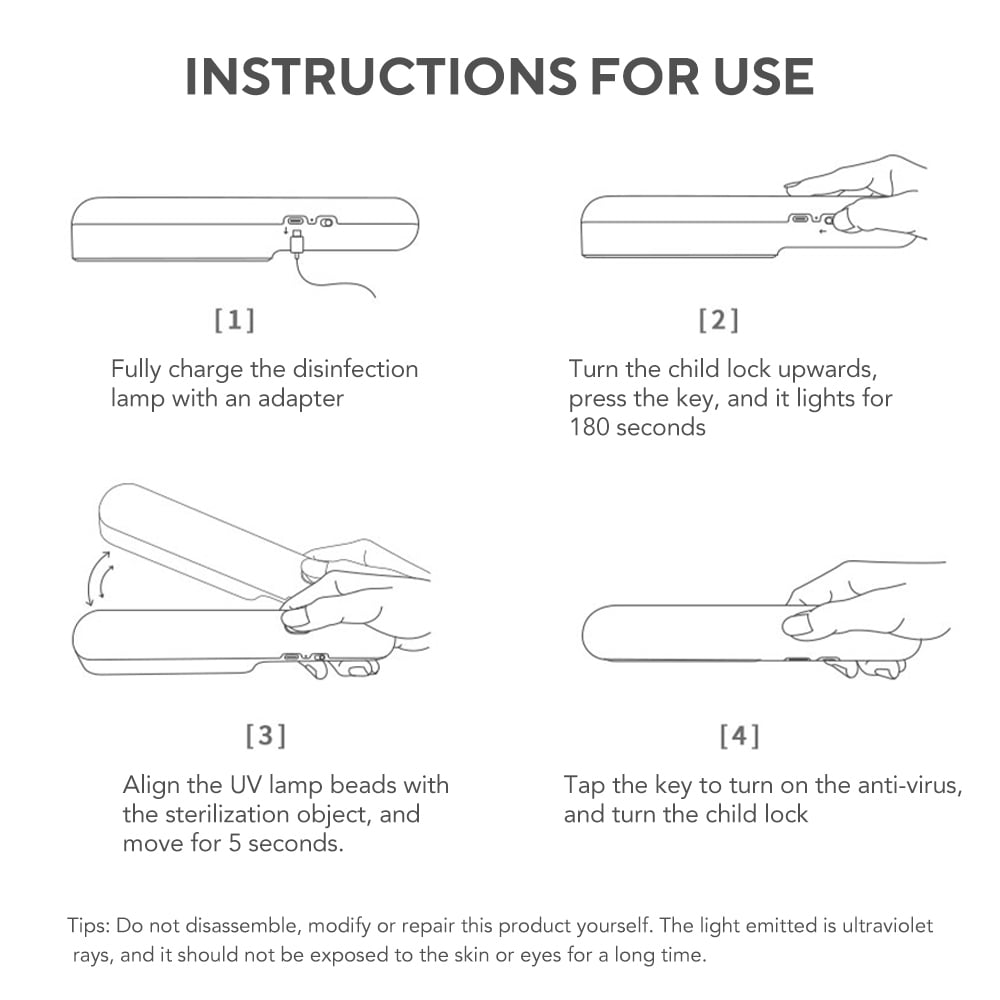 INSTRUCTIONS FOR USE

[1]

Fully charge the disinfection lamp with an adapter

[2]

Turn the child lock upwards, press the key, and it lights for 180 seconds

[3]

Align the UV lamp beads with the sterilization object, and move for 5 seconds.

[4]

Tap the key to turn on the anti-virus, and turn the child lock

Tips: Do not disassemble, modify or repair this product yourself. The light emitted is ultraviolet rays, and it should not be exposed to the skin or eyes for a long time.