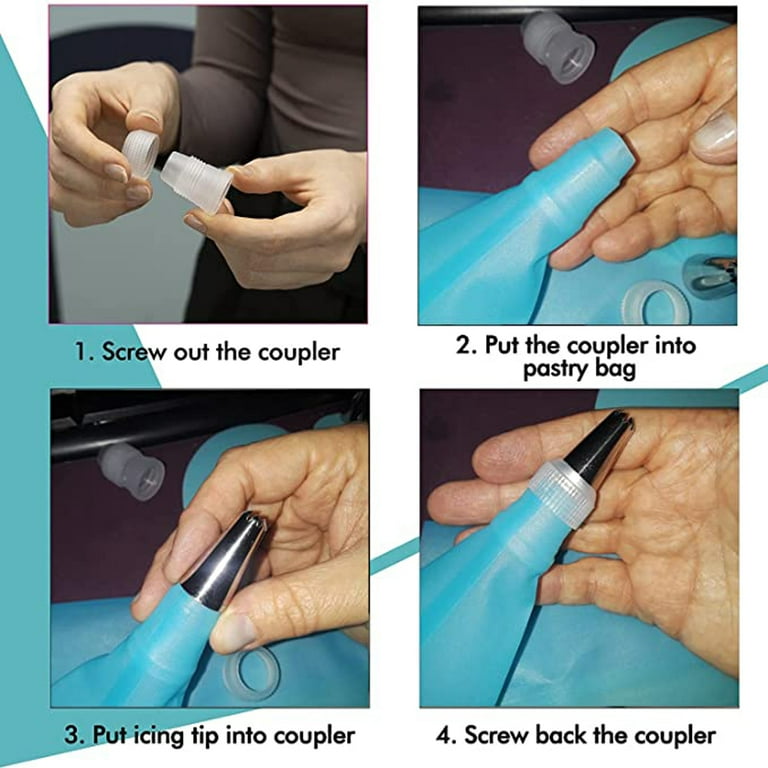 1. Screw out the coupler

2. Put the coupler into pastry bag

3. Put icing tip into coupler

4. Screw back the coupler