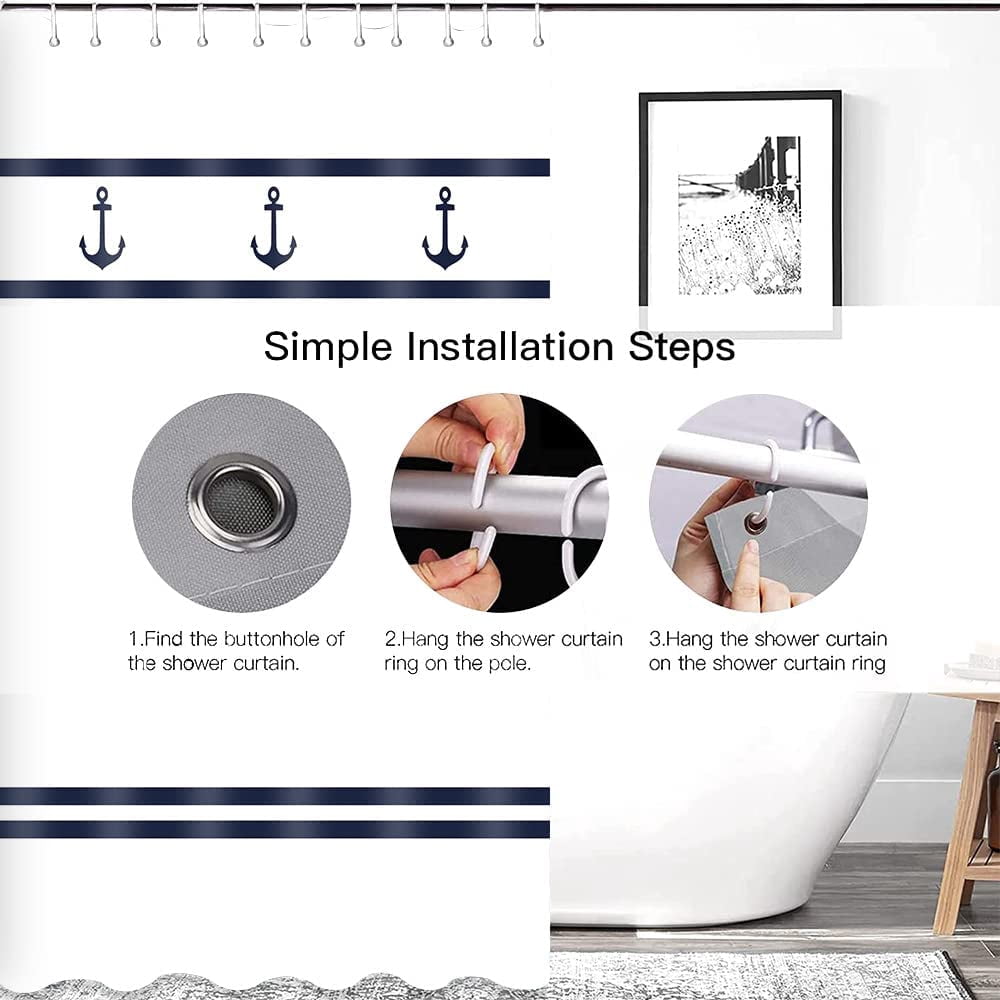 Simple Installation Steps

1.Find the buttonhole of the shower curtain.

2.Hang the shower curtain ring on the pole.

3.Hang the shower curtain on the shower curtain ring