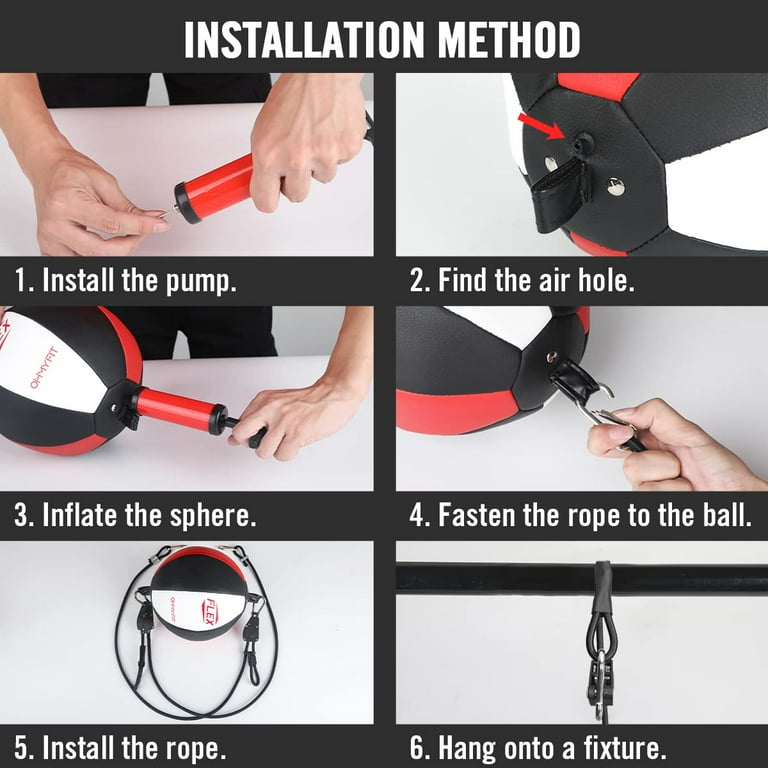 INSTALLATION METHOD

1. Install the pump.

2. Find the air hole.

FLEX

OHMYFIT

3. Inflate the sphere.

4. Fasten the rope to the ball.

OHMYFIT

FLEX

5. Install the rope.

6. Hang onto a fixture.