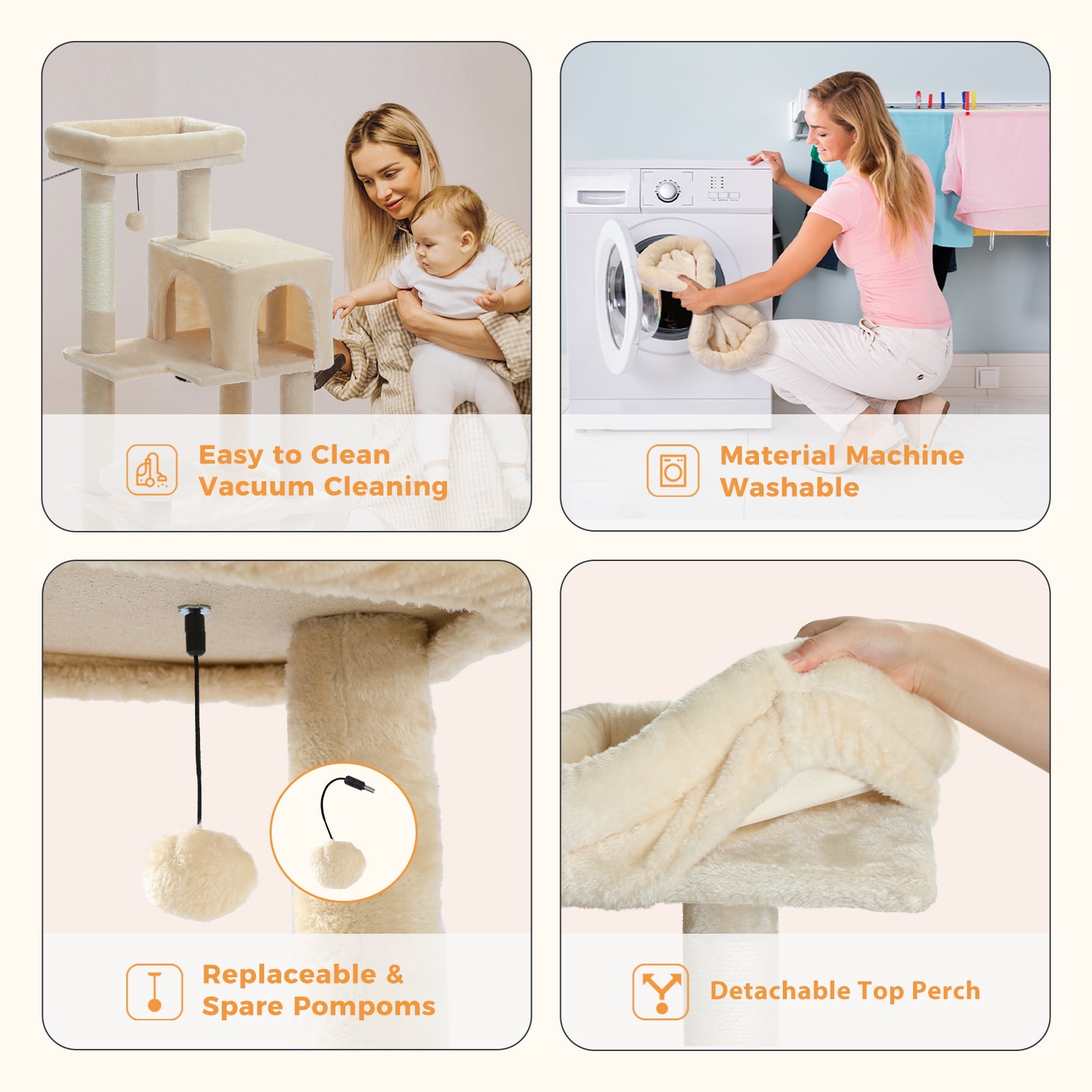 Easy to Clean
Vacuum Cleaning

Material Machine
Washable

Replaceable &
Spare Pompoms

Detachable Top Perch