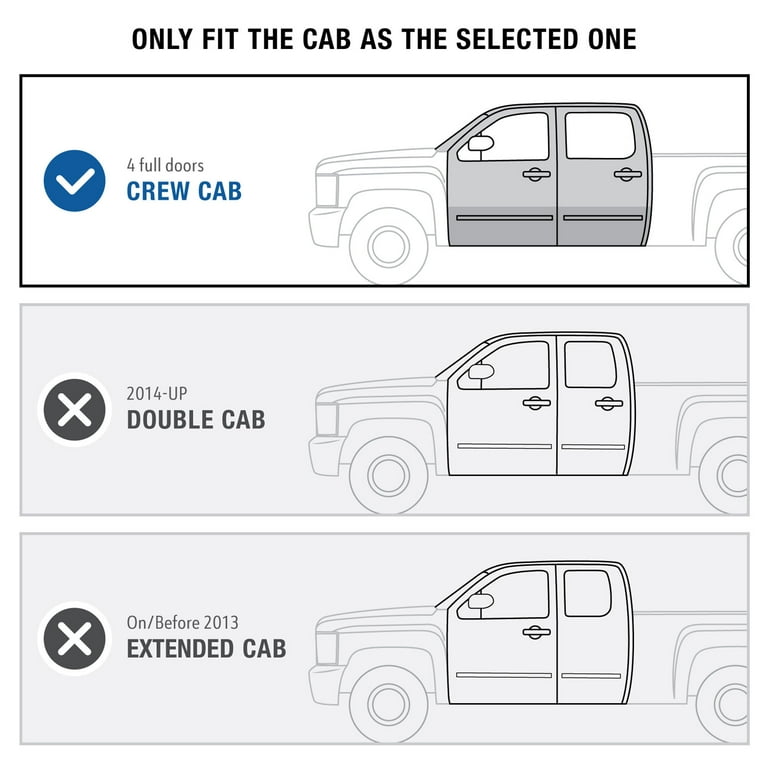 ONLY FIT THE CAB AS THE SELECTED ONE

4 full doors
CREW CAB

2014-UP
DOUBLE CAB

On/Before 2013
EXTENDED CAB