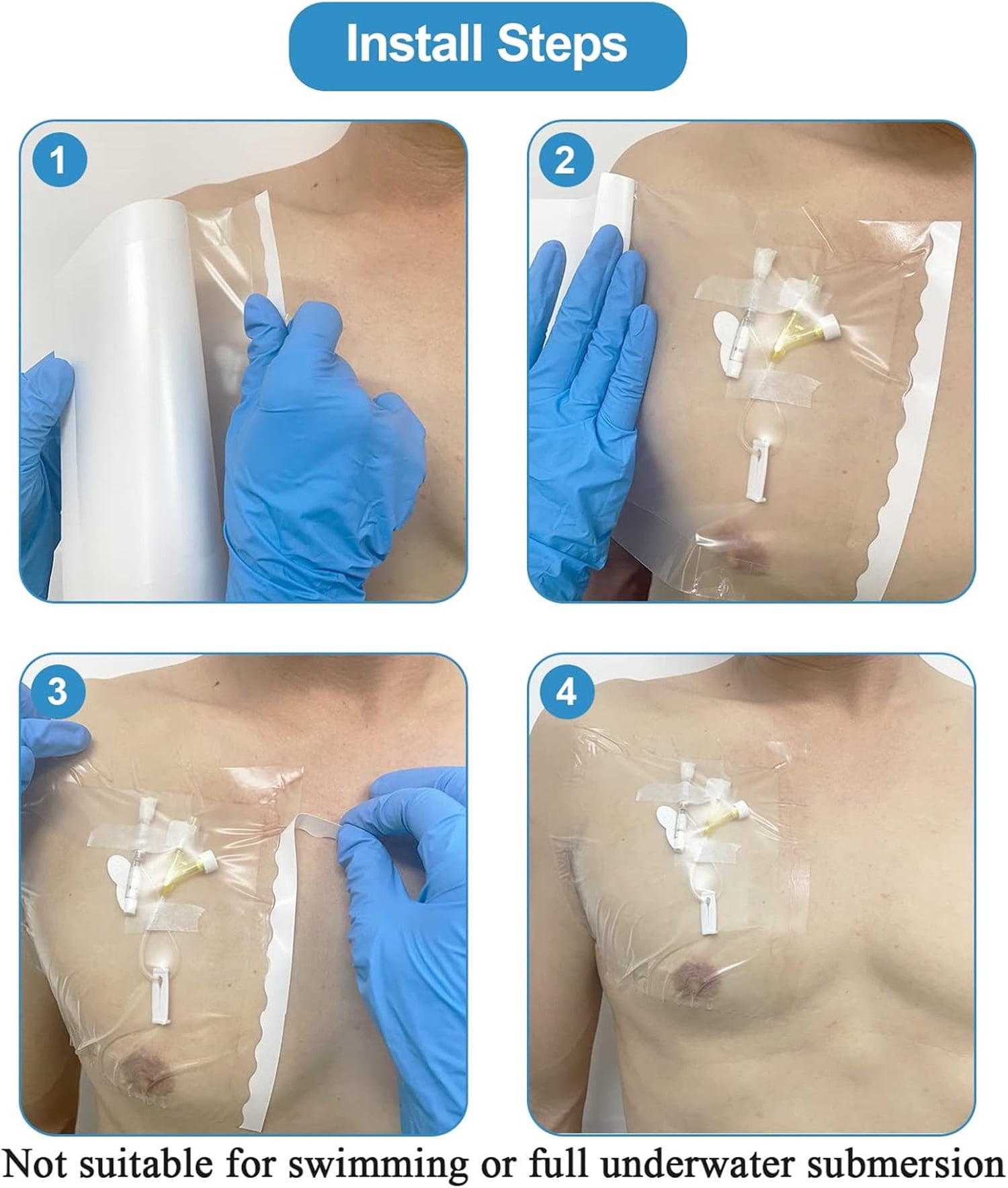 Install Steps

1

2

3

4

Not suitable for swimming or full underwater submersion