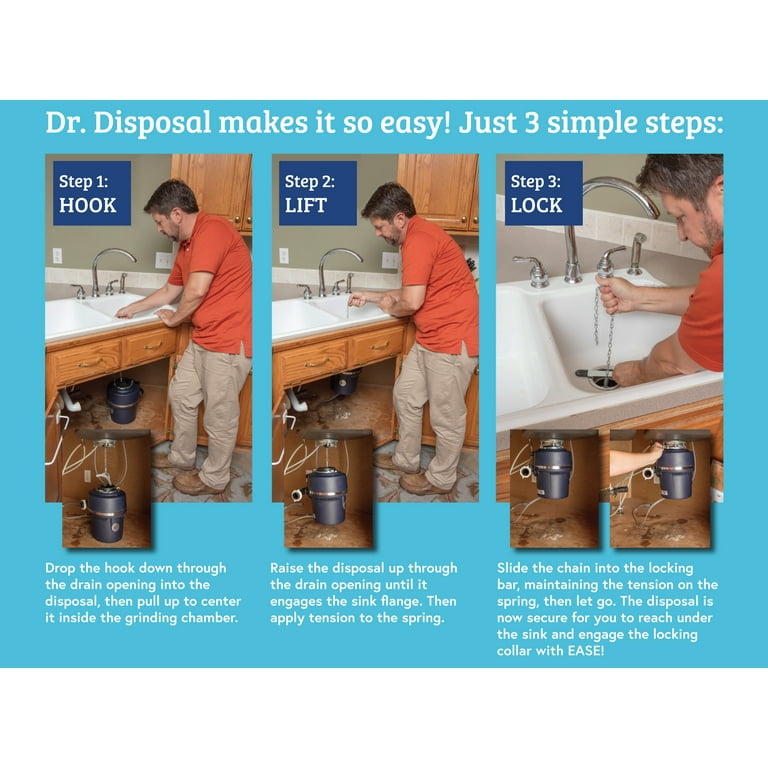 Dr. Disposal makes it so easy! Just 3 simple steps:

Step 1:
HOOK

Drop the hook down through the drain opening into the disposal, then pull up to center it inside the grinding chamber.

Step 2:
LIFT

Raise the disposal up through the drain opening until it engages the sink flange. Then apply tension to the spring.

Step 3:
LOCK

Slide the chain into the locking bar, maintaining the tension on the spring, then let go. The disposal is now secure for you to reach under the sink and engage the locking collar with EASE!