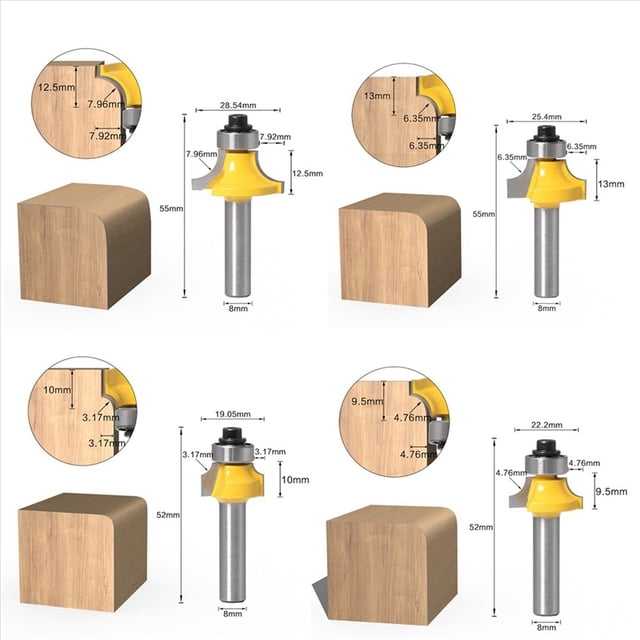 12.5mm
7.96mm
7.92mm
28.54mm
7.92mm
7.96mm
12.5mm
55mm
8mm

13mm
6.35mm
6.35mm
25.4mm
6.35mm
6.35mm
13mm
55mm
8mm

10mm
3.17mm
3.17mm
19.05mm
3.17mm
3.17mm
10mm
52mm
8mm

9.5mm
4.76mm
4.76mm
22.2mm
4.76mm
4.76mm
9.5mm
52mm
8mm