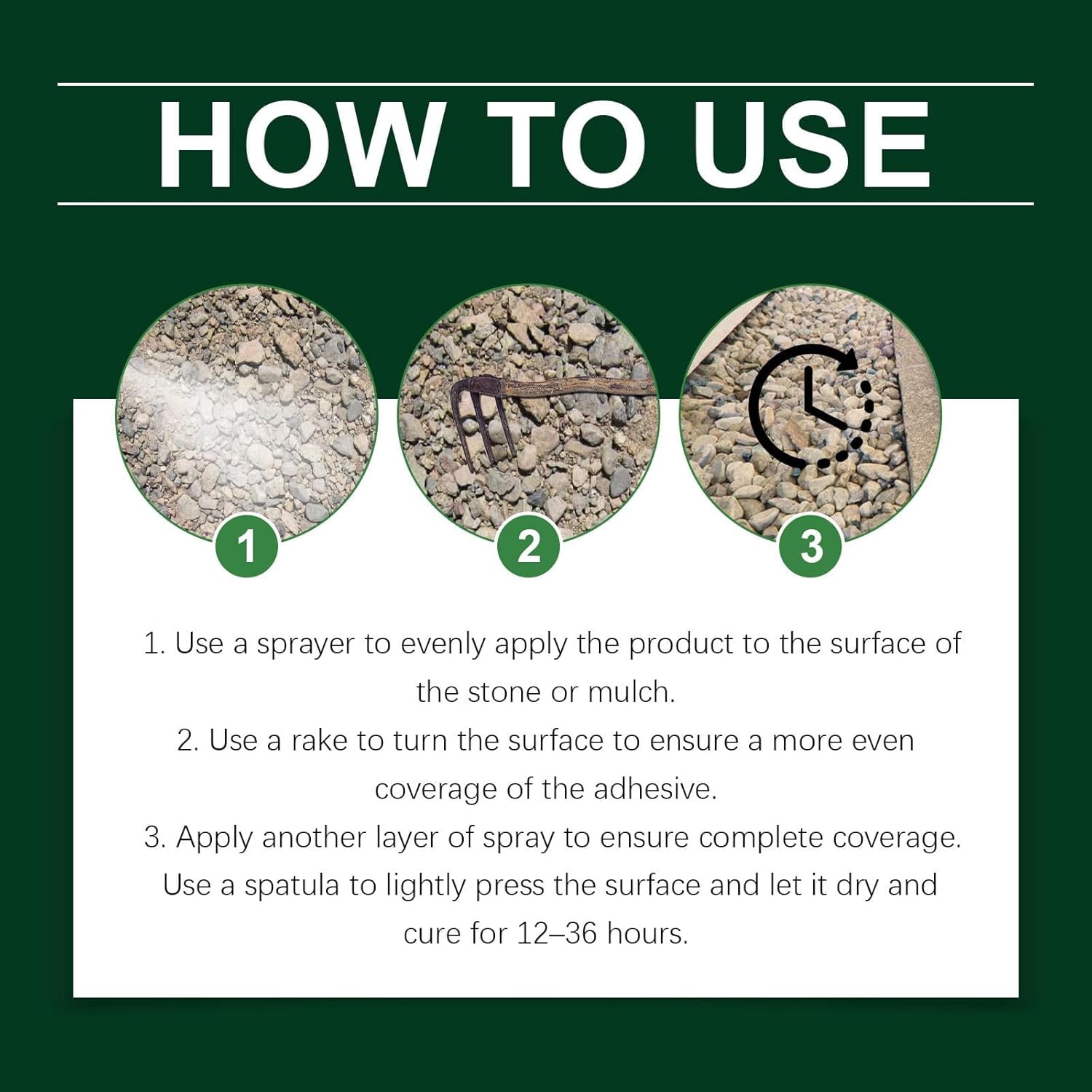 HOW TO USE

1

2

3

1. Use a sprayer to evenly apply the product to the surface of the stone or mulch.
2. Use a rake to turn the surface to ensure a more even coverage of the adhesive.
3. Apply another layer of spray to ensure complete coverage. Use a spatula to lightly press the surface and let it dry and cure for 12–36 hours.