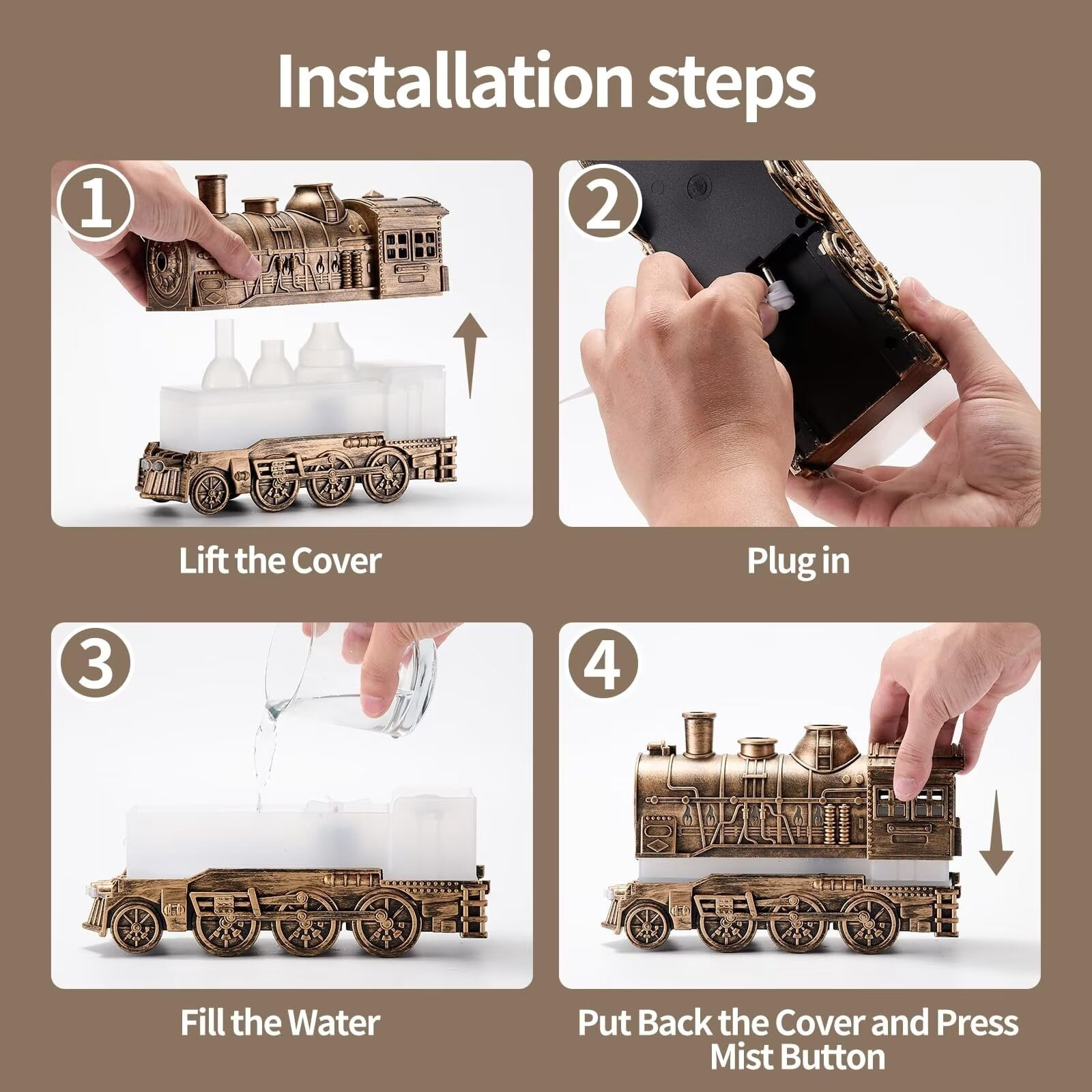 Installation steps

1

Lift the Cover

2

Plug in

3

Fill the Water

4

Put Back the Cover and Press Mist Button