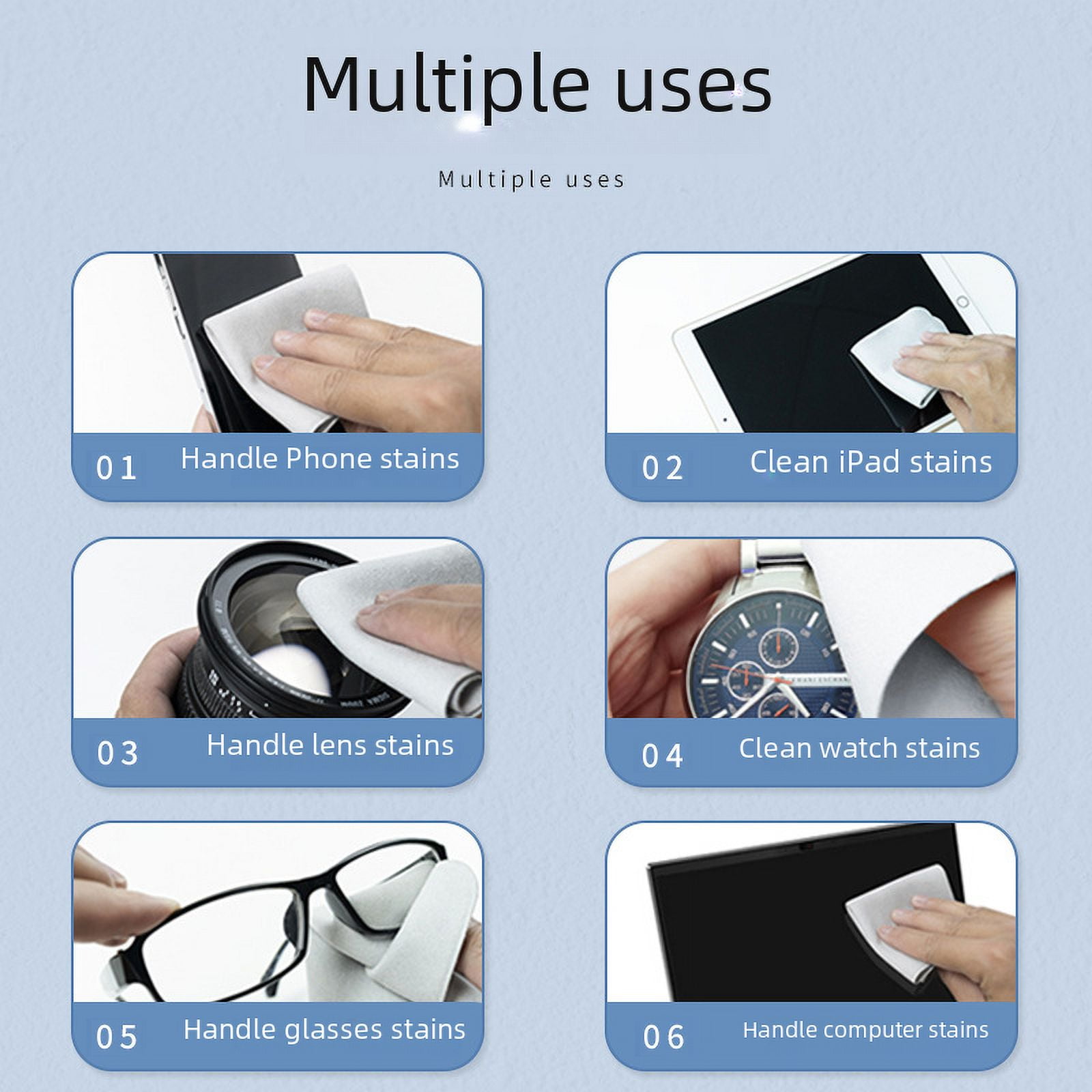 Multiple uses

Multiple uses

01 Handle Phone stains

02 Clean iPad stains

03 Handle lens stains

04 Clean watch stains

05 Handle glasses stains

06 Handle computer stains