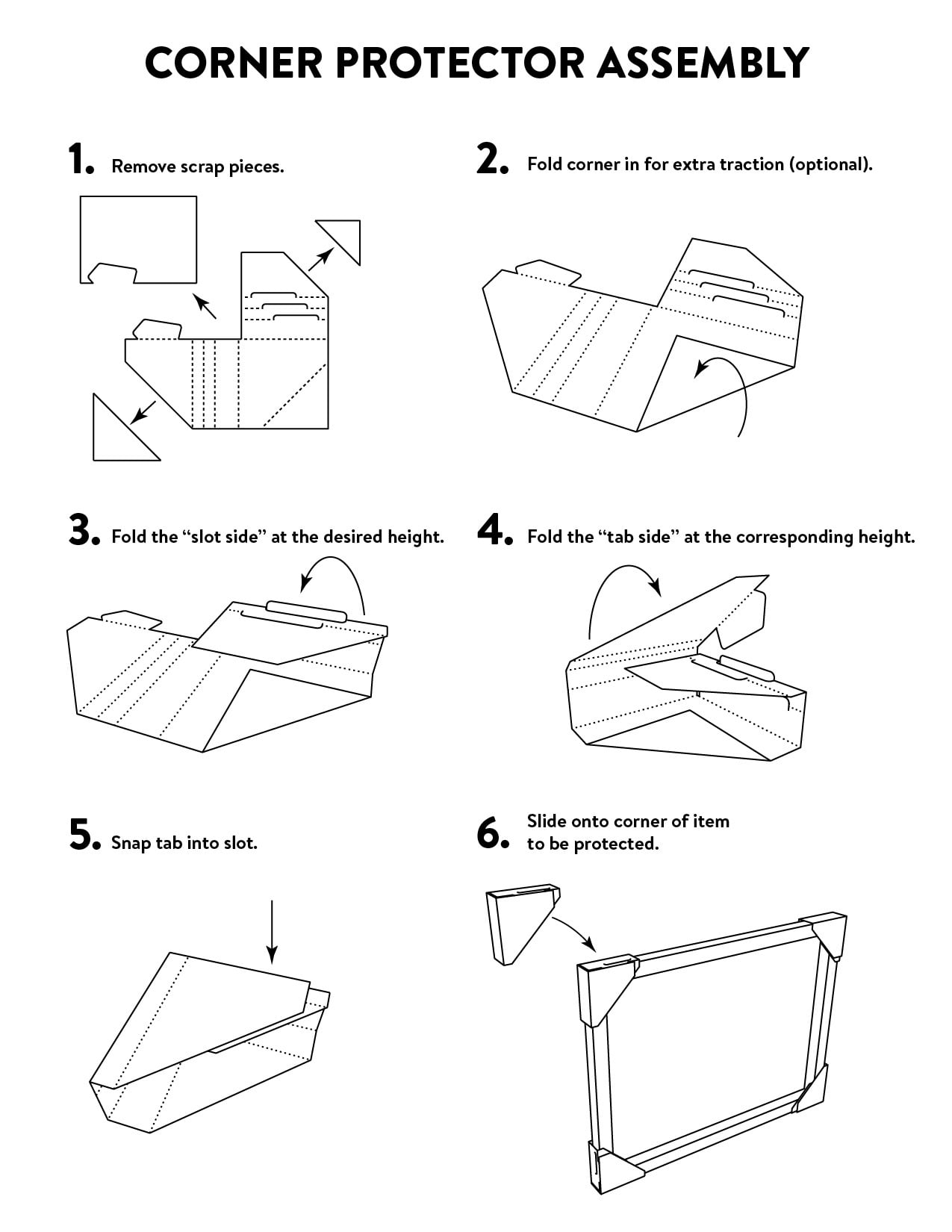 CORNER PROTECTOR ASSEMBLY

1. Remove scrap pieces.

2. Fold corner in for extra traction (optional).

3. Fold the “slot side” at the desired height.

4. Fold the “tab side” at the corresponding height.

5. Snap tab into slot.

6. Slide onto corner of item to be protected.