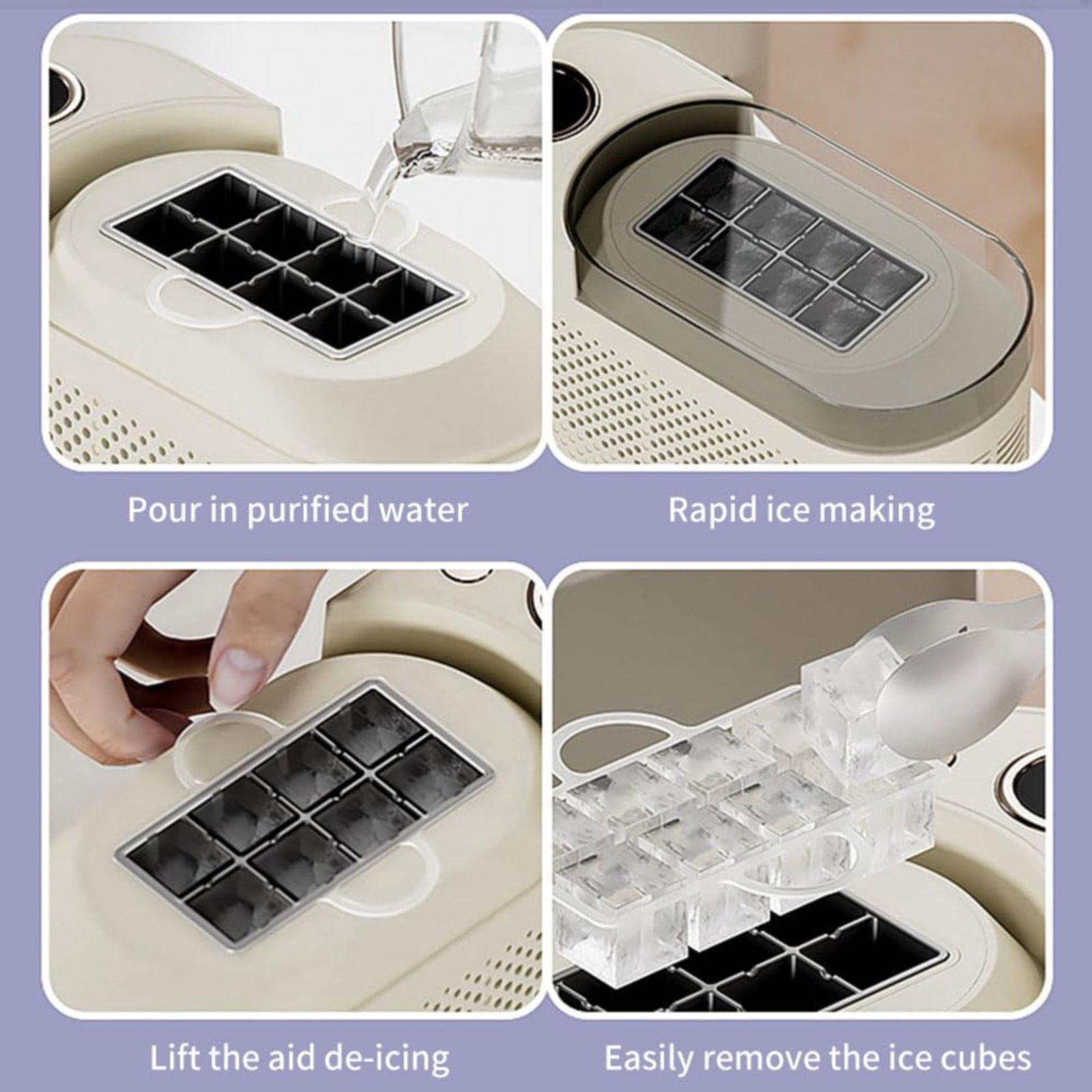 Pour in purified water

Rapid ice making

Lift the aid de-icing

Easily remove the ice cubes