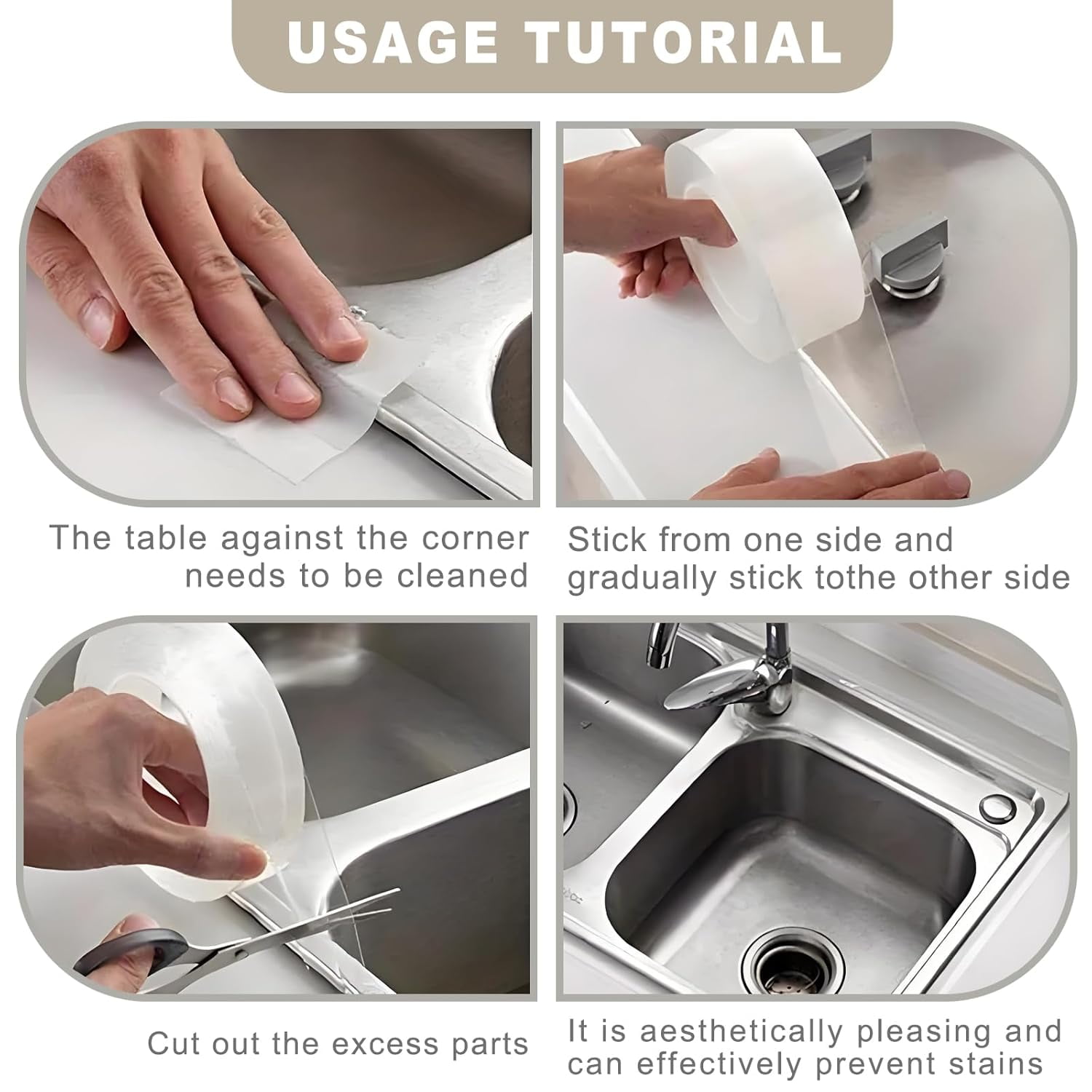 USAGE TUTORIAL

The table against the corner needs to be cleaned

Stick from one side and gradually stick tothe other side

Cut out the excess parts

It is aesthetically pleasing and can effectively prevent stains