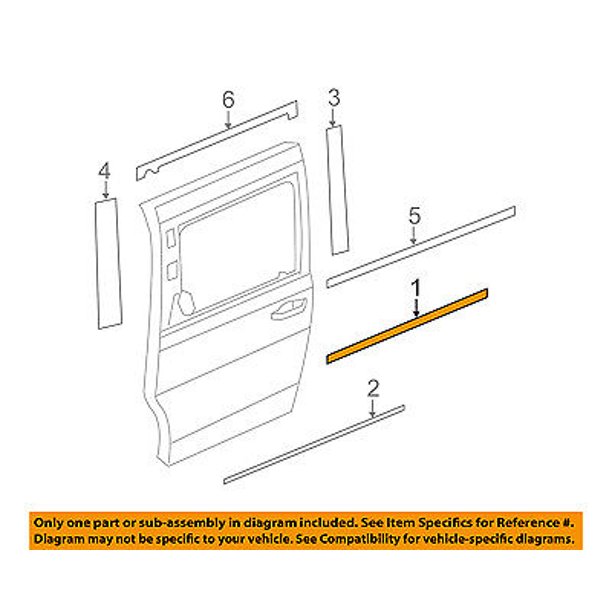 6
3
4
5
1
2

Only one part or sub-assembly in diagram included. See Item Specifics for Reference #.
Diagram may not be specific to your vehicle. See Compatibility for vehicle-specific diagrams.