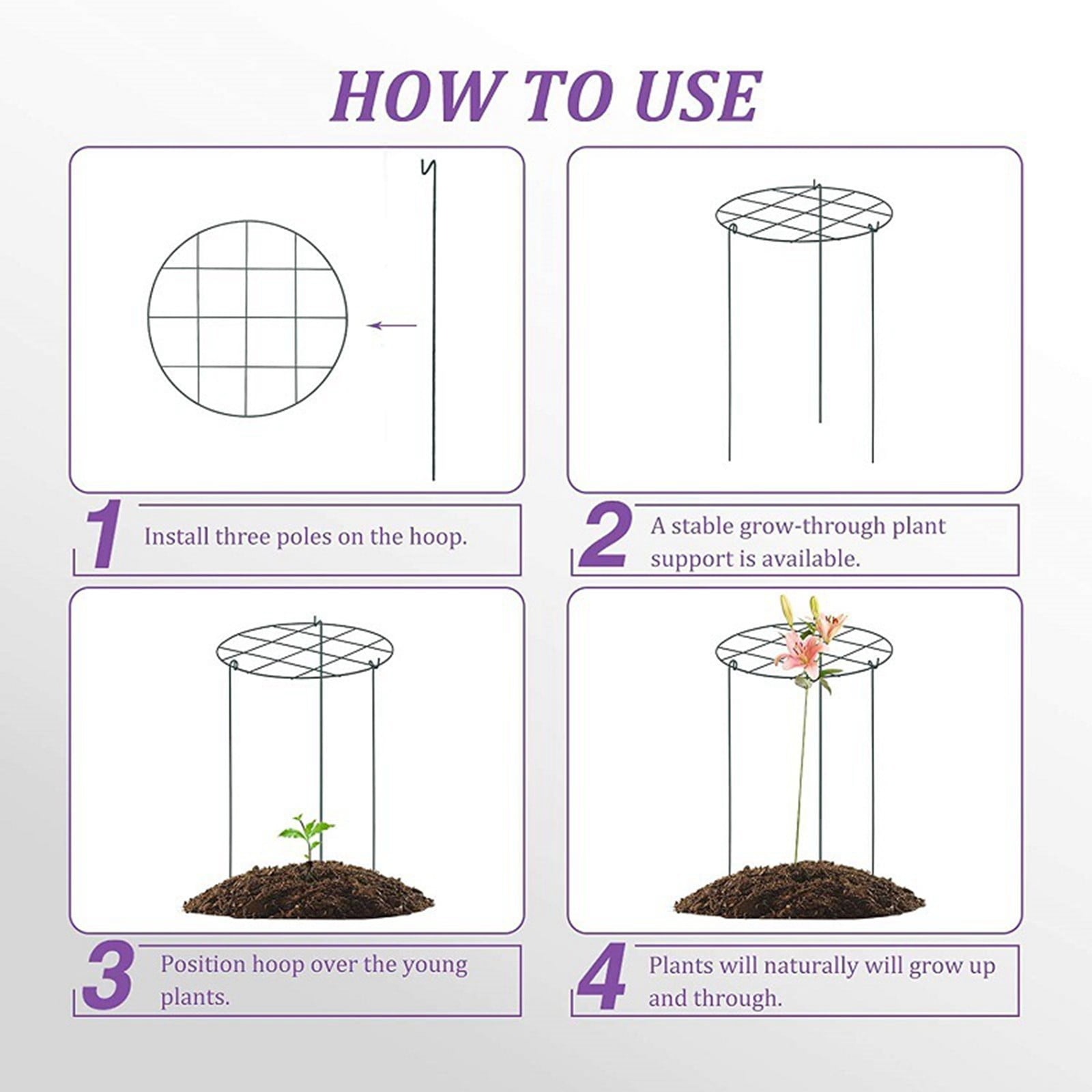 HOW TO USE

1 Install three poles on the hoop.

2 A stable grow-through plant support is available.

3 Position hoop over the young plants.

4 Plants will naturally will grow up and through.