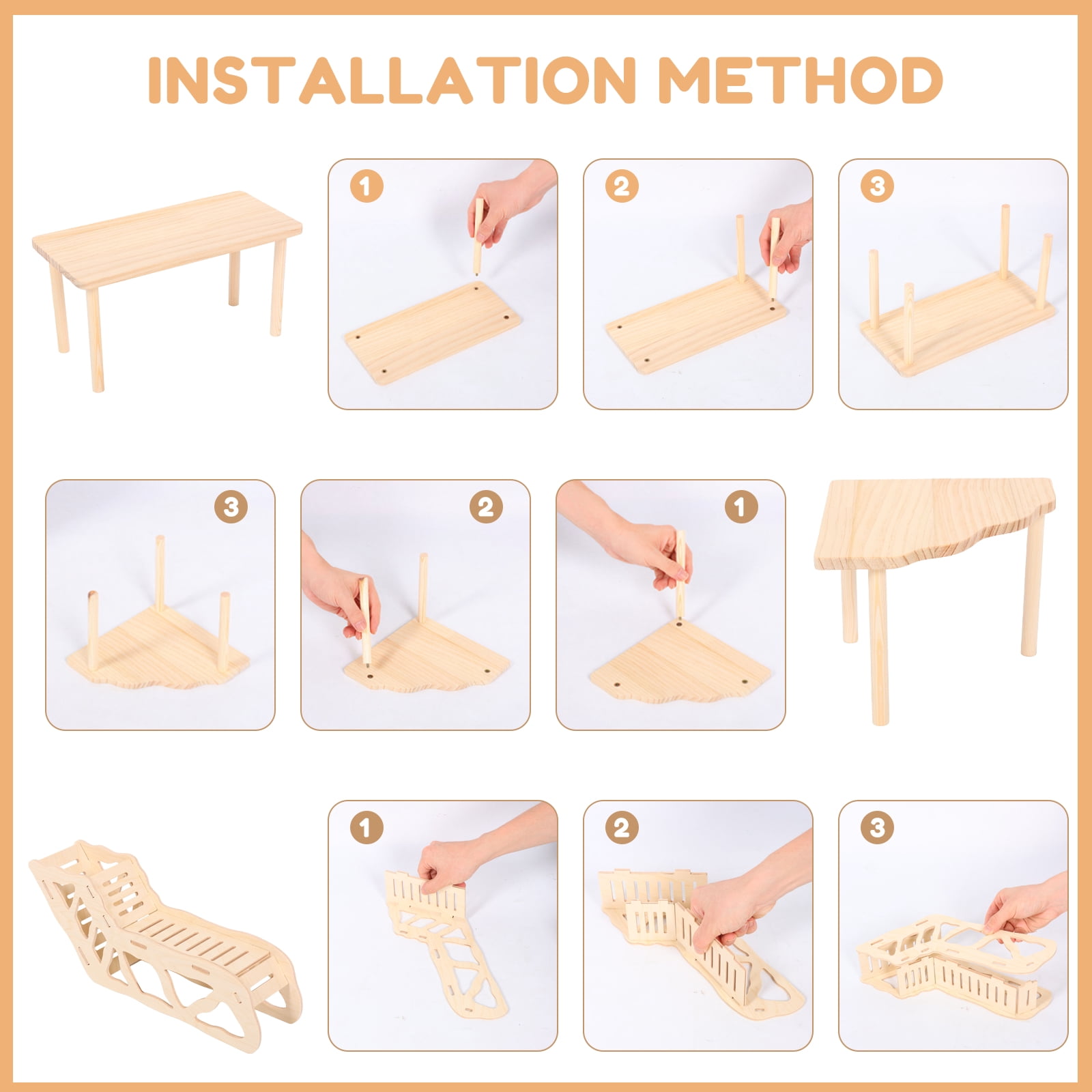 INSTALLATION METHOD

1

2

3

3

2

1

1

2

3