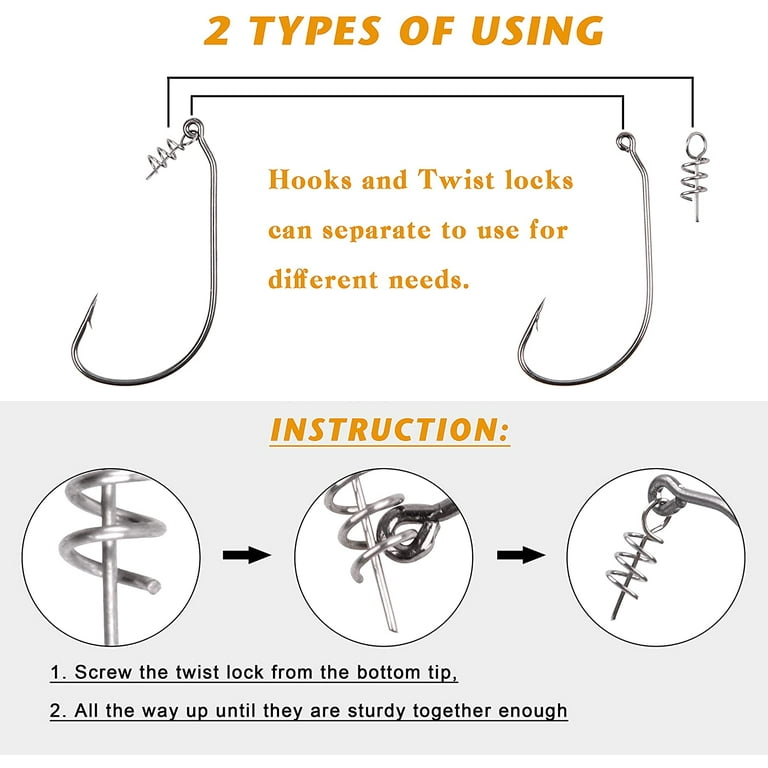 2 TYPES OF USING

Hooks and Twist locks can separate to use for different needs.

INSTRUCTION:

1. Screw the twist lock from the bottom tip,

2. All the way up until they are sturdy together enough