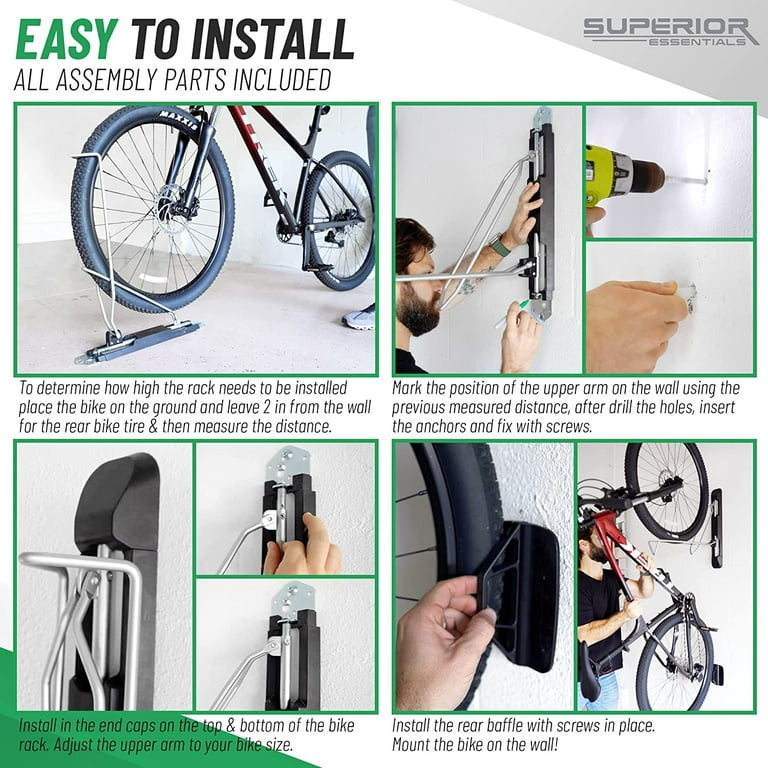 EASY TO INSTALL
ALL ASSEMBLY PARTS INCLUDED

SUPERIOR ESSENTIALS

MAXXIS

To determine how high the rack needs to be installed place the bike on the ground and leave 2 in from the wall for the rear bike tire & then measure the distance.

Mark the position of the upper arm on the wall using the previous measured distance, after drill the holes, insert the anchors and fix with screws.

Install in the end caps on the top & bottom of the bike rack. Adjust the upper arm to your bike size.

Install the rear baffle with screws in place.
Mount the bike on the wall!