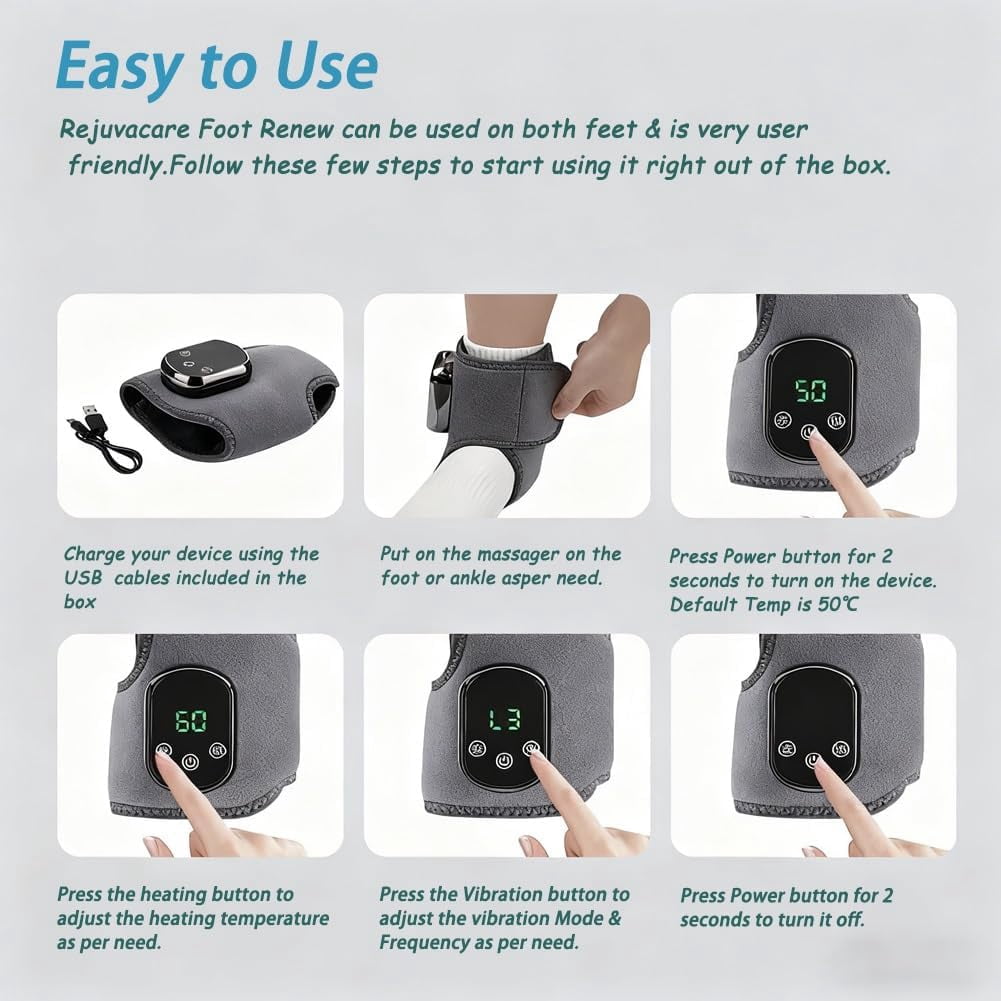 Easy to Use

Rejuvacare Foot Renew can be used on both feet & is very user friendly.Follow these few steps to start using it right out of the box.

50

Charge your device using the USB cables included in the box

Put on the massager on the foot or ankle asper need.

Press Power button for 2 seconds to turn on the device. Default Temp is 50℃

60

L3

Press the heating button to adjust the heating temperature as per need.

Press the Vibration button to adjust the vibration Mode & Frequency as per need.

Press Power button for 2 seconds to turn it off.