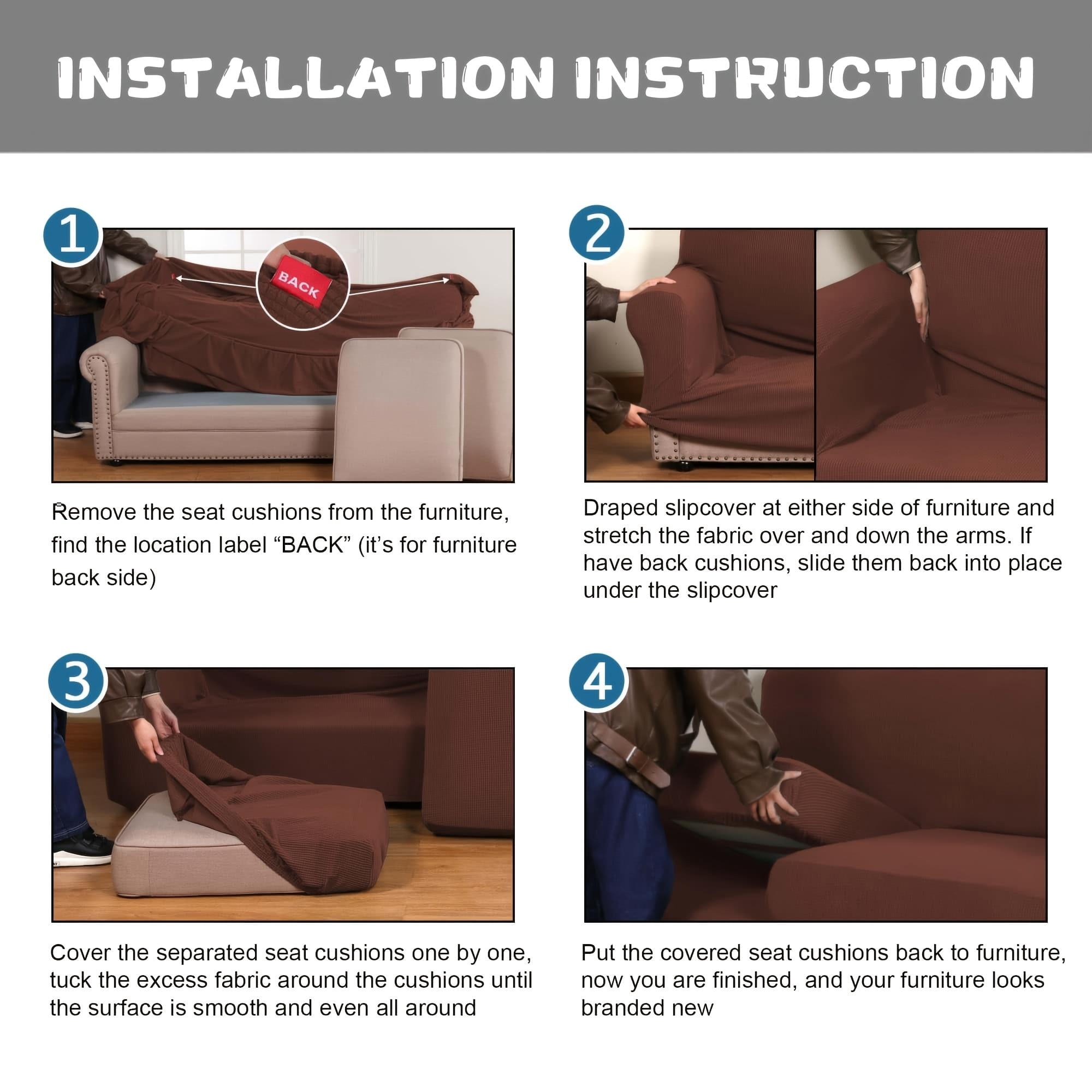 INSTALLATION INSTRUCTION

1

BACK

Remove the seat cushions from the furniture, find the location label “BACK” (it’s for furniture back side)

2

Draped slipcover at either side of furniture and stretch the fabric over and down the arms. If have back cushions, slide them back into place under the slipcover

3

Cover the separated seat cushions one by one, tuck the excess fabric around the cushions until the surface is smooth and even all around

4

Put the covered seat cushions back to furniture, now you are finished, and your furniture looks branded new