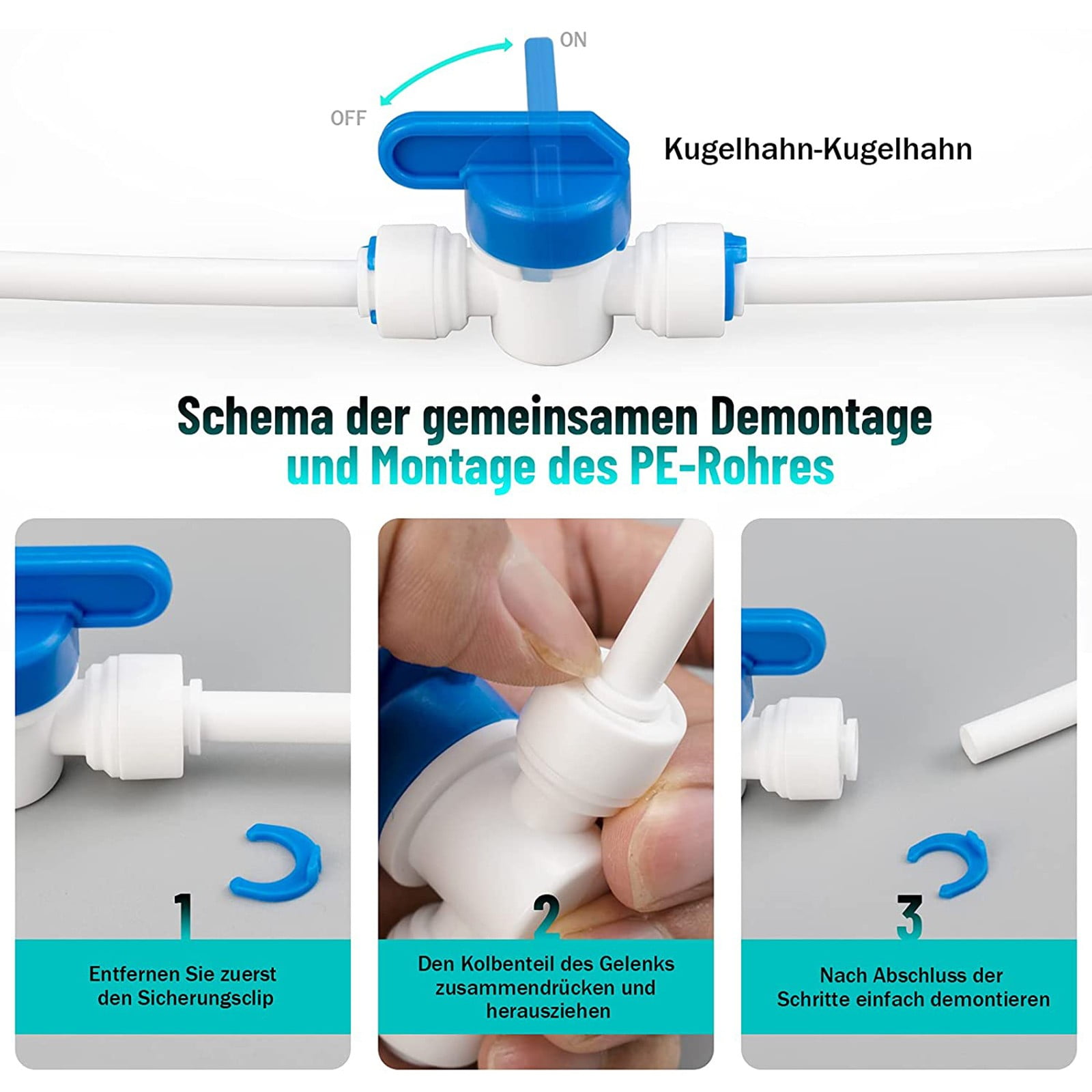 ON

OFF

Kugelhahn-Kugelhahn

Schema der gemeinsamen Demontage
und Montage des PE-Rohres

1

Entfernen Sie zuerst den Sicherungsclip

2

Den Kolbenteil des Gelenks zusammendrücken und herausziehen

3

Nach Abschluss der Schritte einfach demontieren