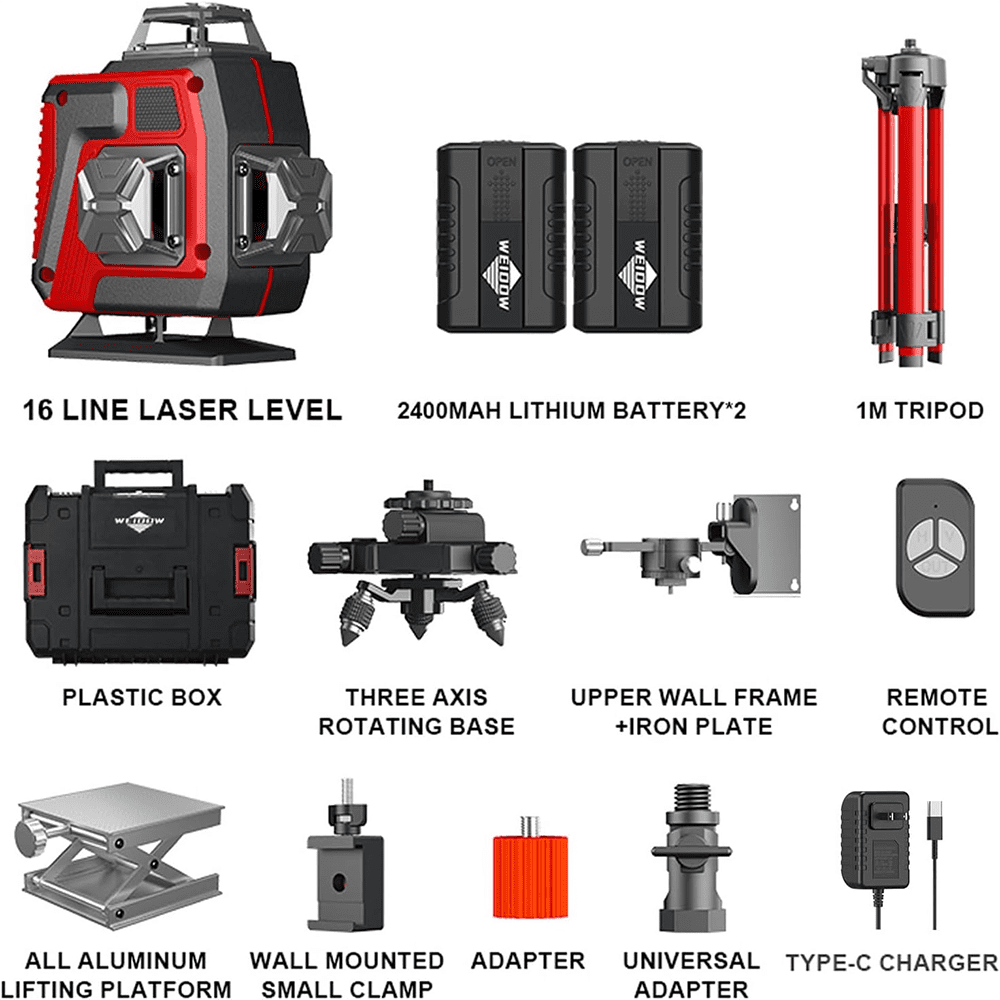 OPEN
WEIDDW
OPEN
WEIDDW

16 LINE LASER LEVEL

2400MAH LITHIUM BATTERY*2

1M TRIPOD

WEIDDW

H
V
OUT

PLASTIC BOX

THREE AXIS ROTATING BASE

UPPER WALL FRAME +IRON PLATE

REMOTE CONTROL

ALL ALUMINUM LIFTING PLATFORM

WALL MOUNTED SMALL CLAMP

ADAPTER

UNIVERSAL ADAPTER

TYPE-C CHARGER