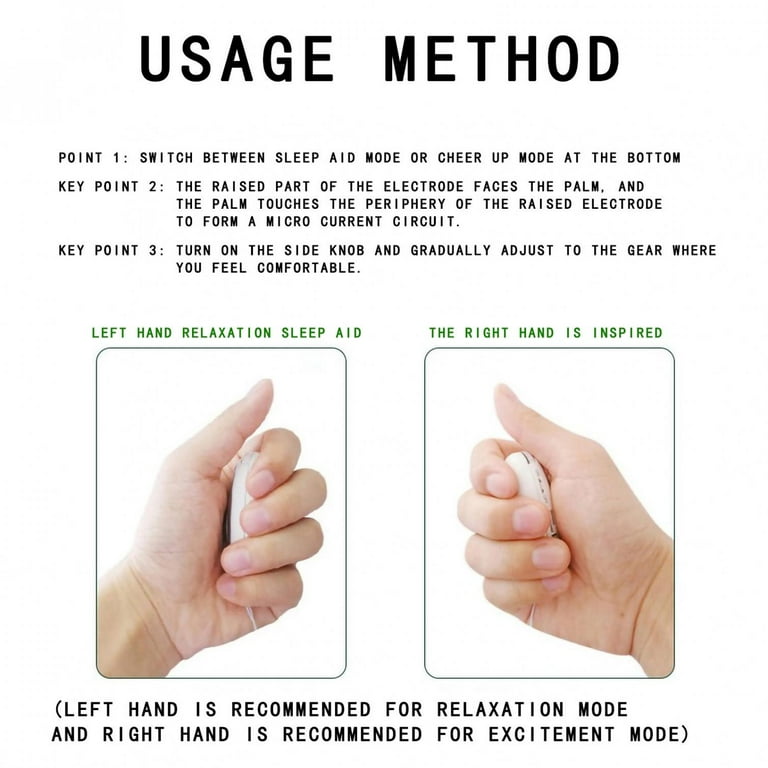 USAGE METHOD

POINT 1: SWITCH BETWEEN SLEEP AID MODE OR CHEER UP MODE AT THE BOTTOM

KEY POINT 2: THE RAISED PART OF THE ELECTRODE FACES THE PALM, AND THE PALM TOUCHES THE PERIPHERY OF THE RAISED ELECTRODE TO FORM A MICRO CURRENT CIRCUIT.

KEY POINT 3: TURN ON THE SIDE KNOB AND GRADUALLY ADJUST TO THE GEAR WHERE YOU FEEL COMFORTABLE.

LEFT HAND RELAXATION SLEEP AID

THE RIGHT HAND IS INSPIRED

(LEFT HAND IS RECOMMENDED FOR RELAXATION MODE AND RIGHT HAND IS RECOMMENDED FOR EXCITEMENT MODE)