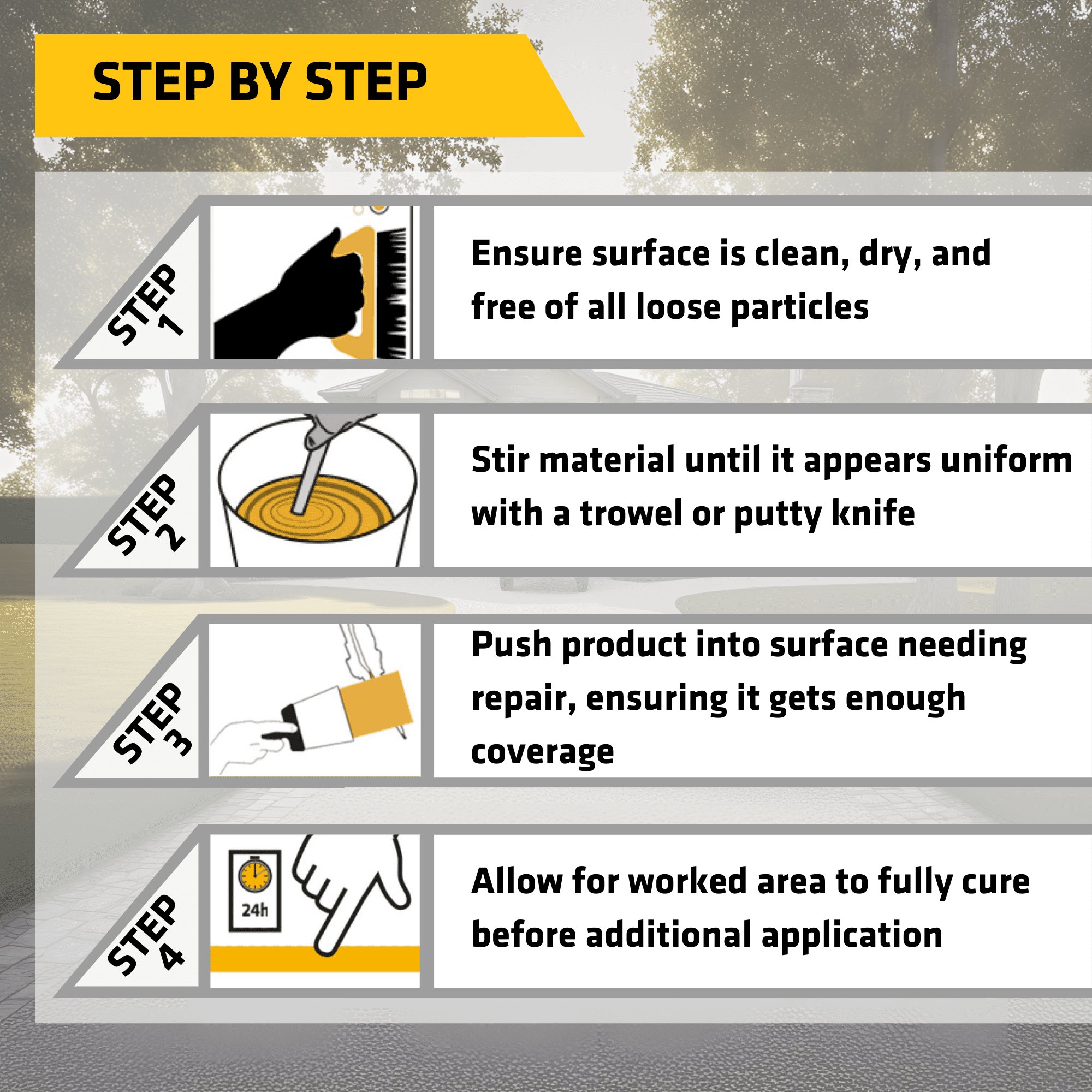 STEP BY STEP

STEP 1

Ensure surface is clean, dry, and free of all loose particles

STEP 2

Stir material until it appears uniform with a trowel or putty knife

STEP 3

Push product into surface needing repair, ensuring it gets enough coverage

STEP 4

24h

Allow for worked area to fully cure before additional application