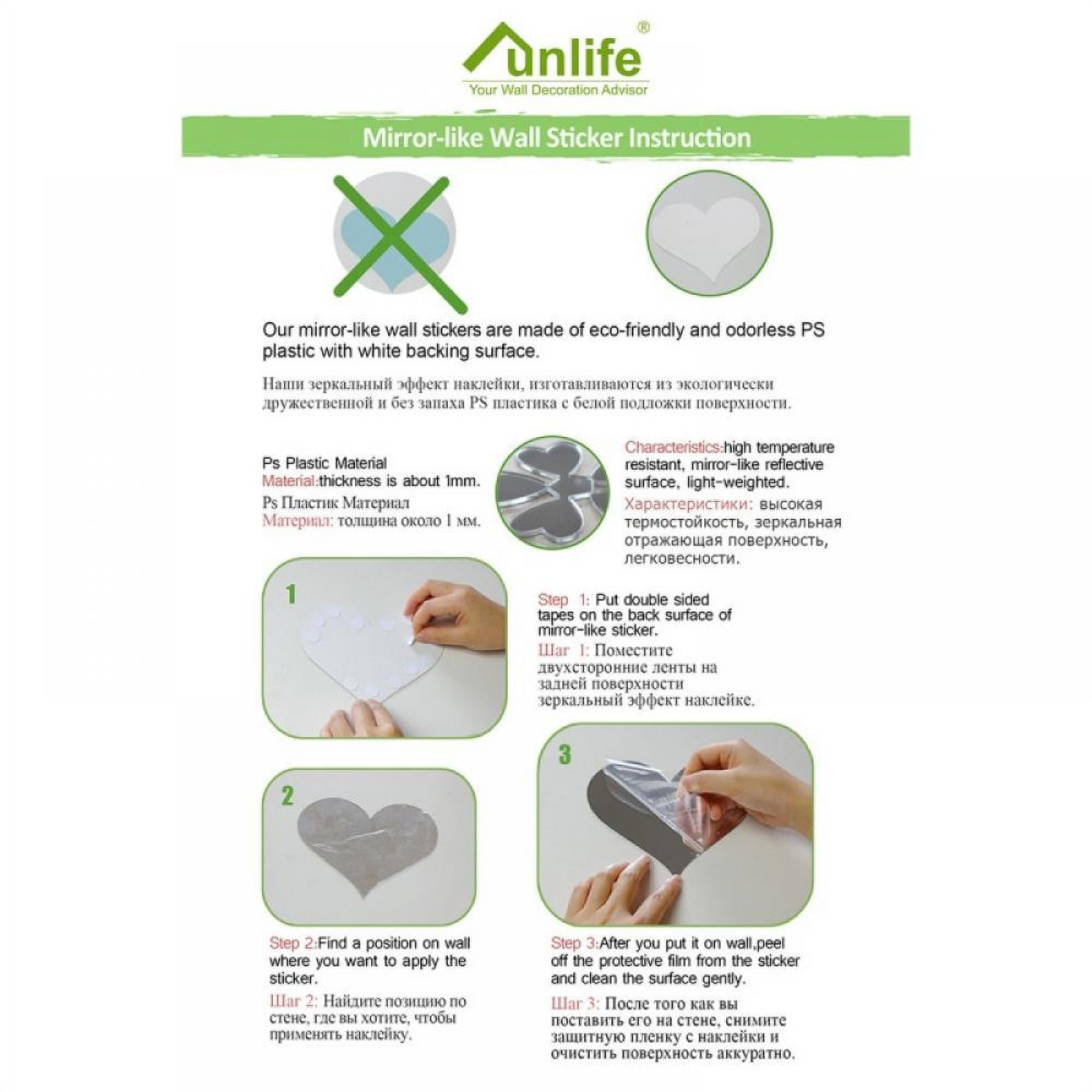 unlife®
Your Wall Decoration Advisor

Mirror-like Wall Sticker Instruction

Our mirror-like wall stickers are made of eco-friendly and odorless PS plastic with white backing surface.

Наши зеркальный эффект наклейки, изготавливаются из экологически дружественной и без запаха PS пластика с белой подложки поверхности.

Ps Plastic Material
Material:thickness is about 1mm.
Ps Пластик Материал
Материал: толщина около 1 мм.

Characteristics:high temperature resistant, mirror-like reflective surface, light-weighted.
Характеристики: высокая термостойкость, зеркальная отражающая поверхность, легковесности.

1

Step 1: Put double sided tapes on the back surface of mirror-like sticker.
Шаг 1: Поместите двухсторонние ленты на задней поверхности зеркальный эффект наклейке.

2

3

Step 2:Find a position on wall where you want to apply the sticker.
Шаг 2: Найдите позицию по стене, где вы хотите, чтобы применять наклейку.

Step 3:After you put it on wall,peel off the protective film from the sticker and clean the surface gently.
Шаг 3: После того как вы поставить его на стене, снимите защитную пленку с наклейки и очистить поверхность аккуратно.