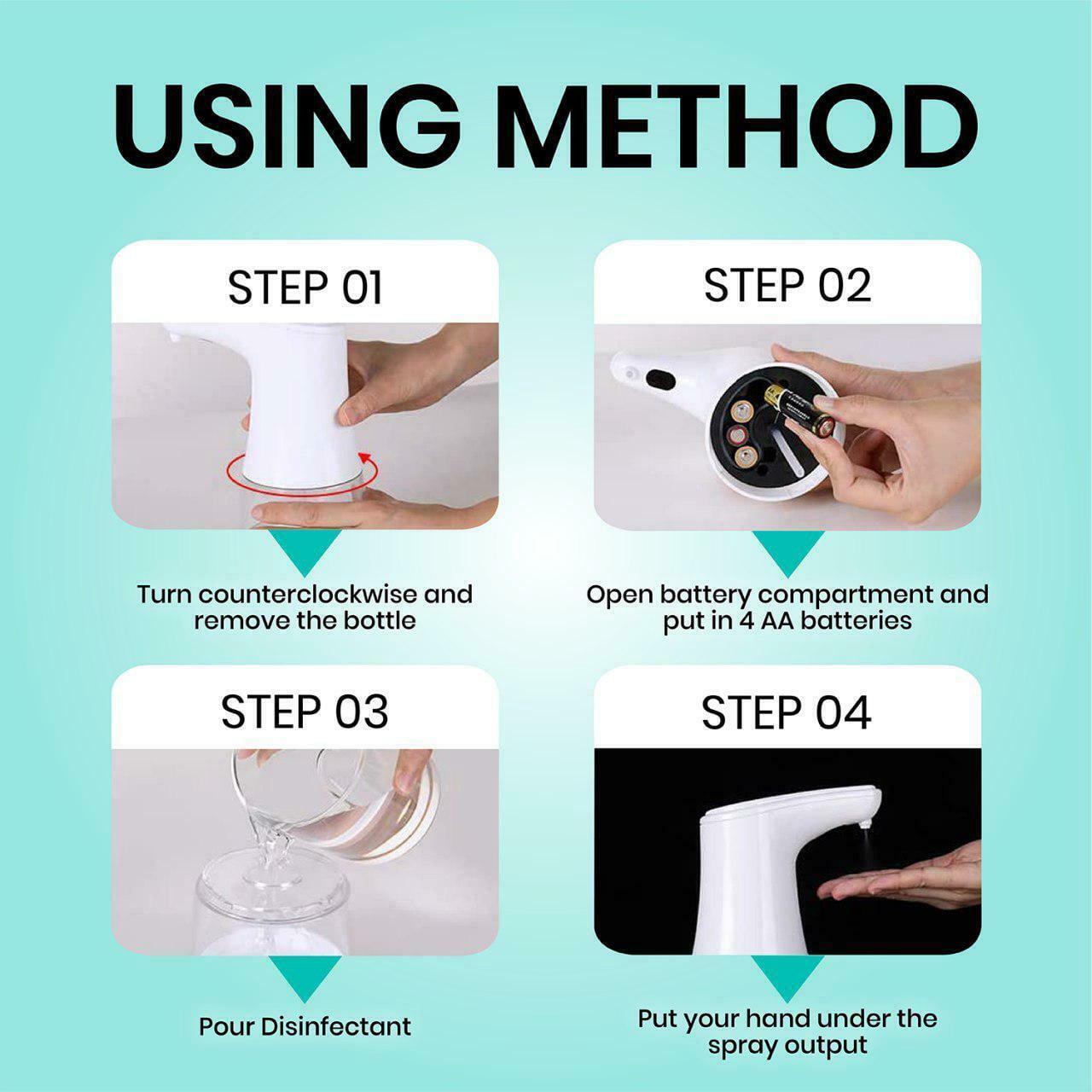 USING METHOD

STEP 01

Turn counterclockwise and remove the bottle

STEP 02

Open battery compartment and put in 4 AA batteries

STEP 03

Pour Disinfectant

STEP 04

Put your hand under the spray output